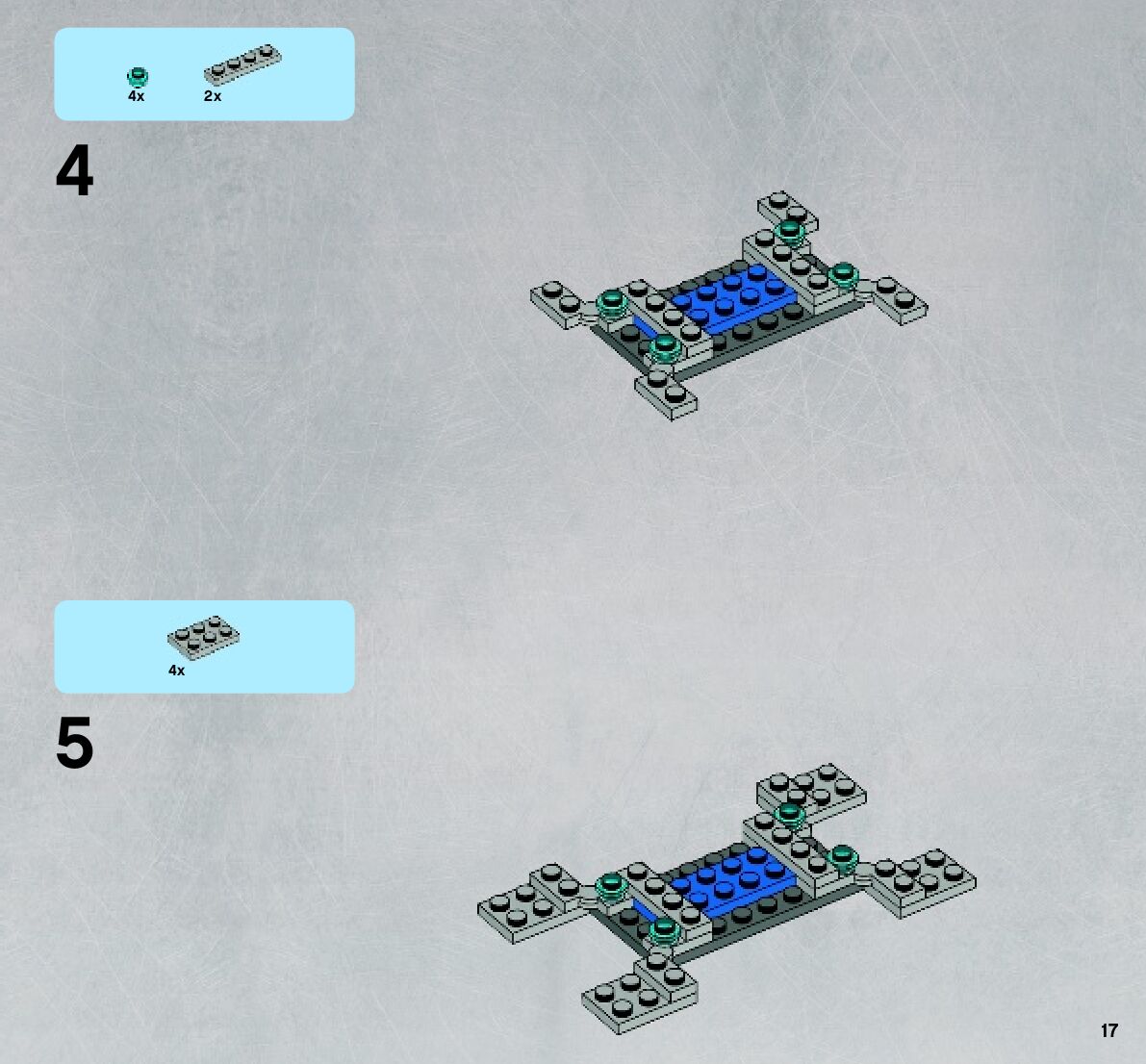 4x 2x

4

4x

5

17