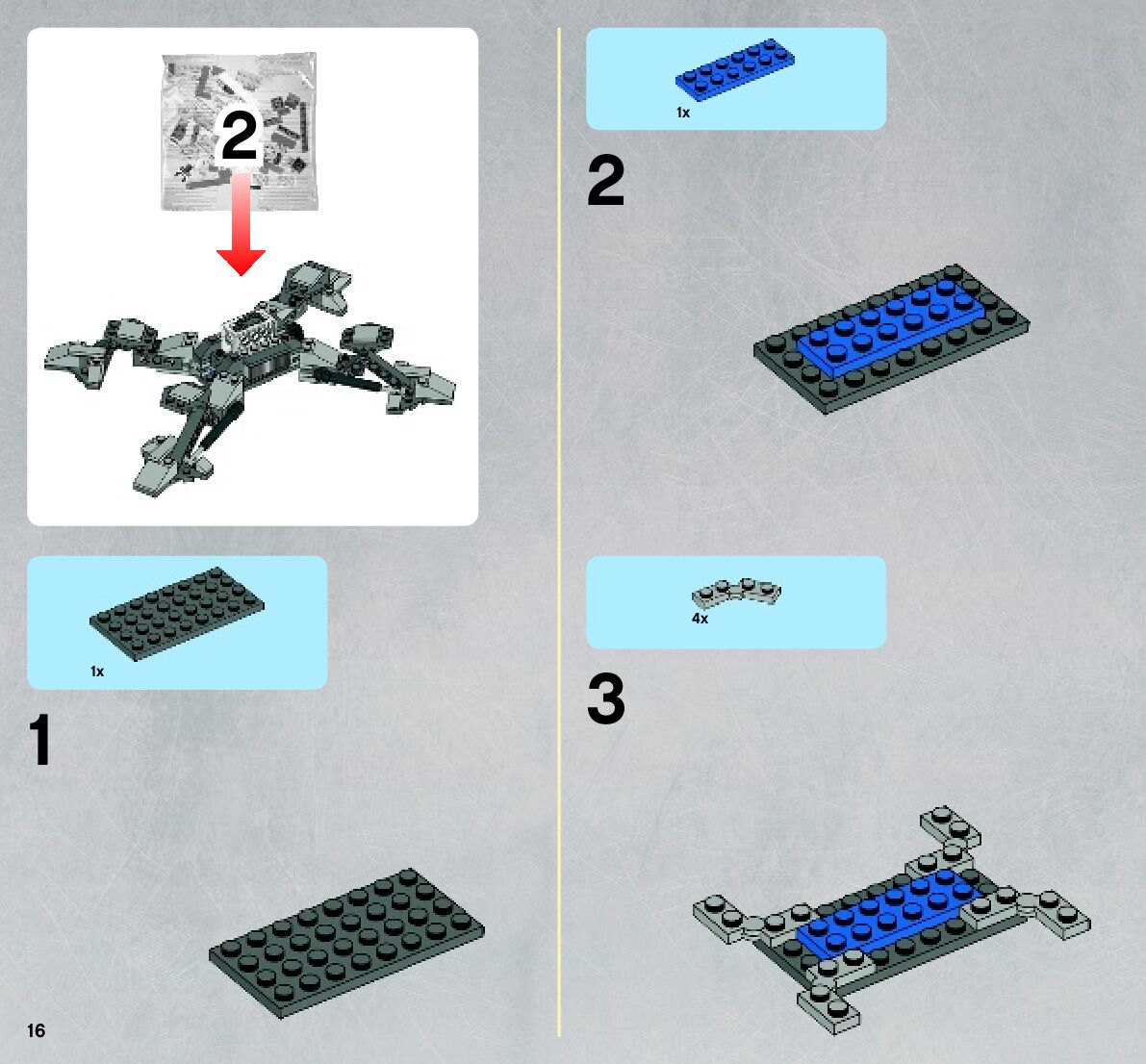 2

1x

1

16

1x

2

4x

3