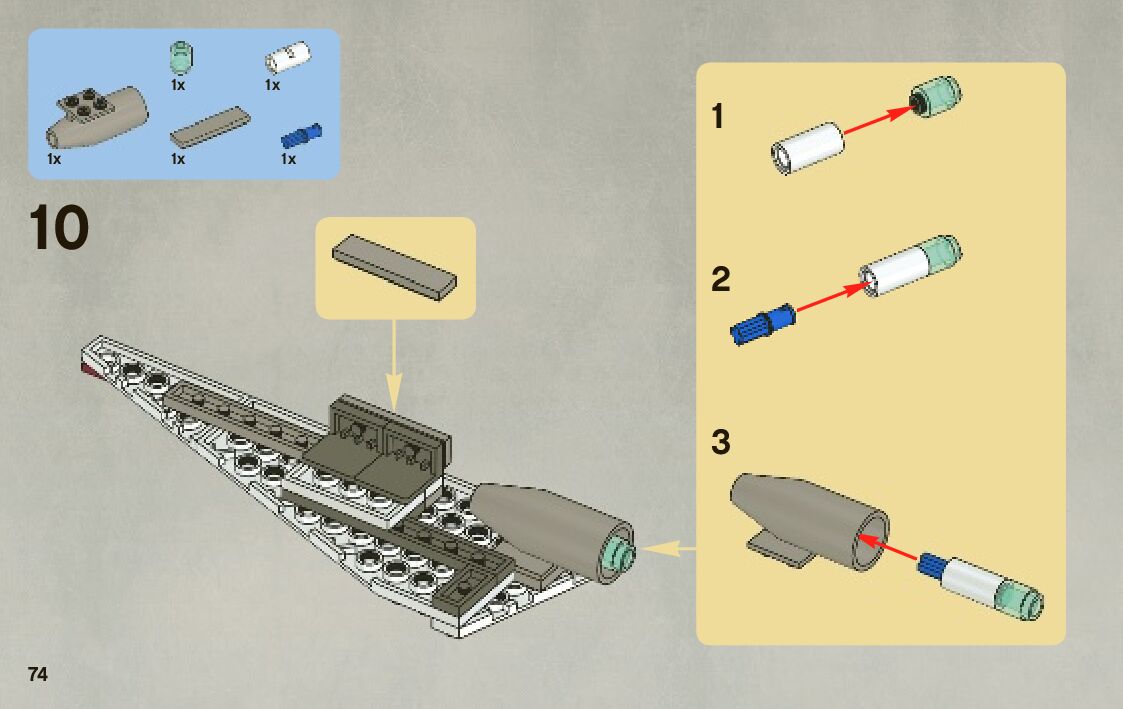 1x
1x
1x
1x
1x

10

1

2

3

74