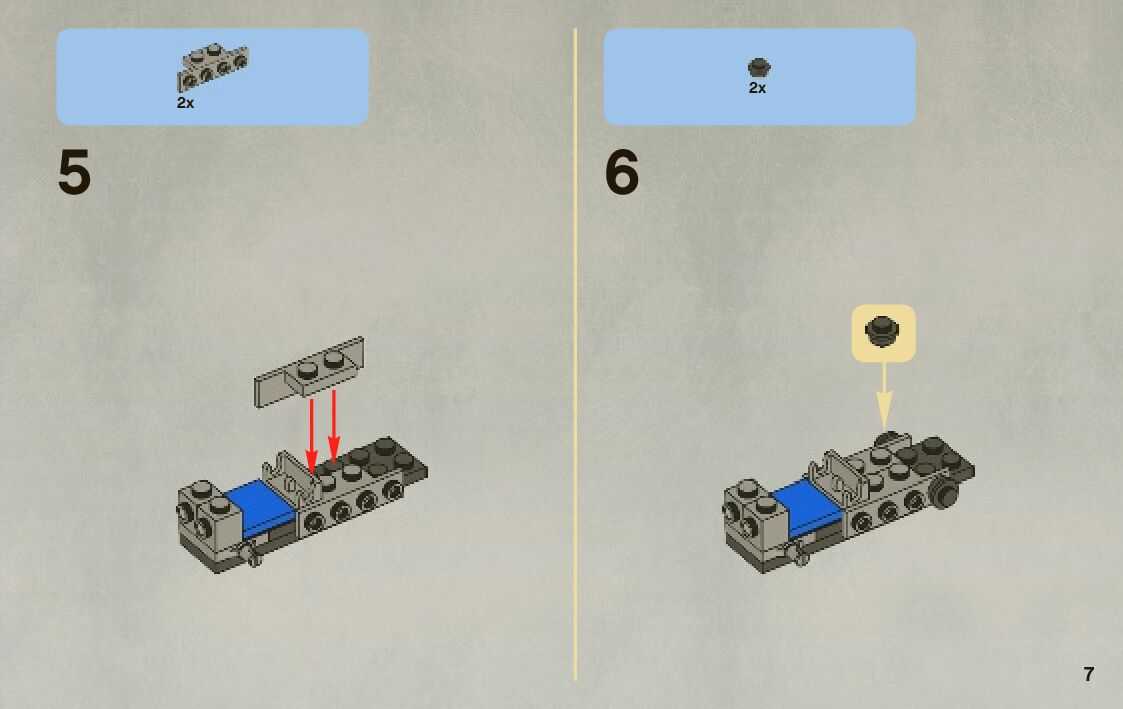 2x

5

2x

6

7