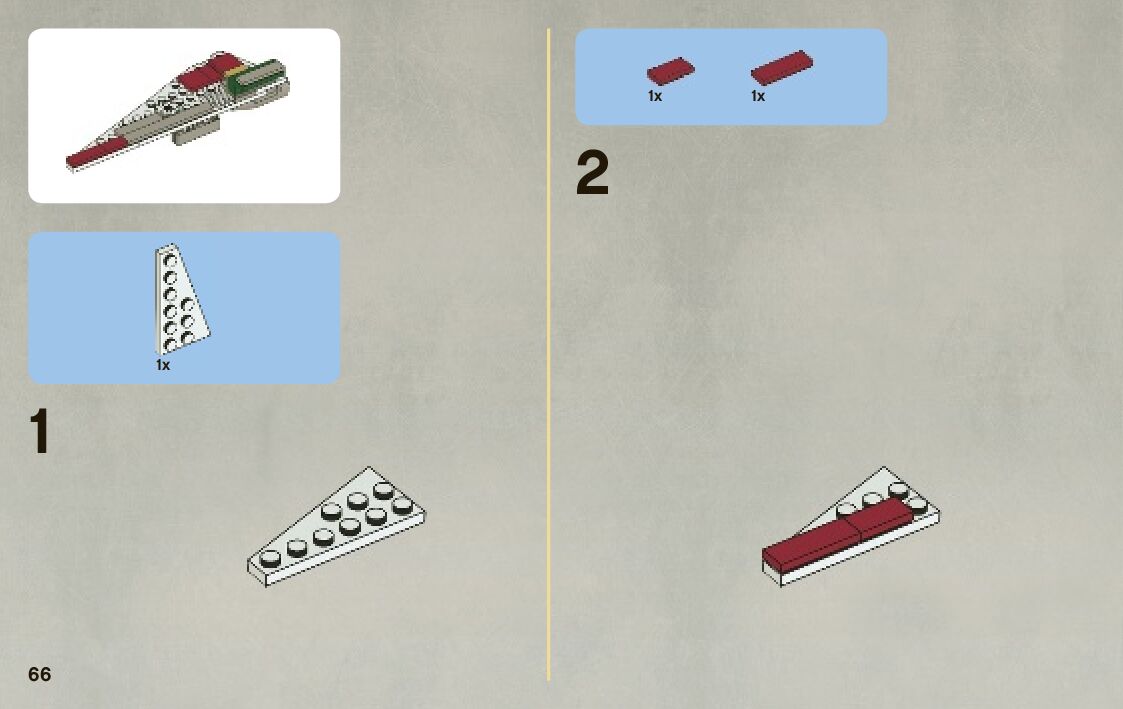 1x

1

66

1x 1x

2