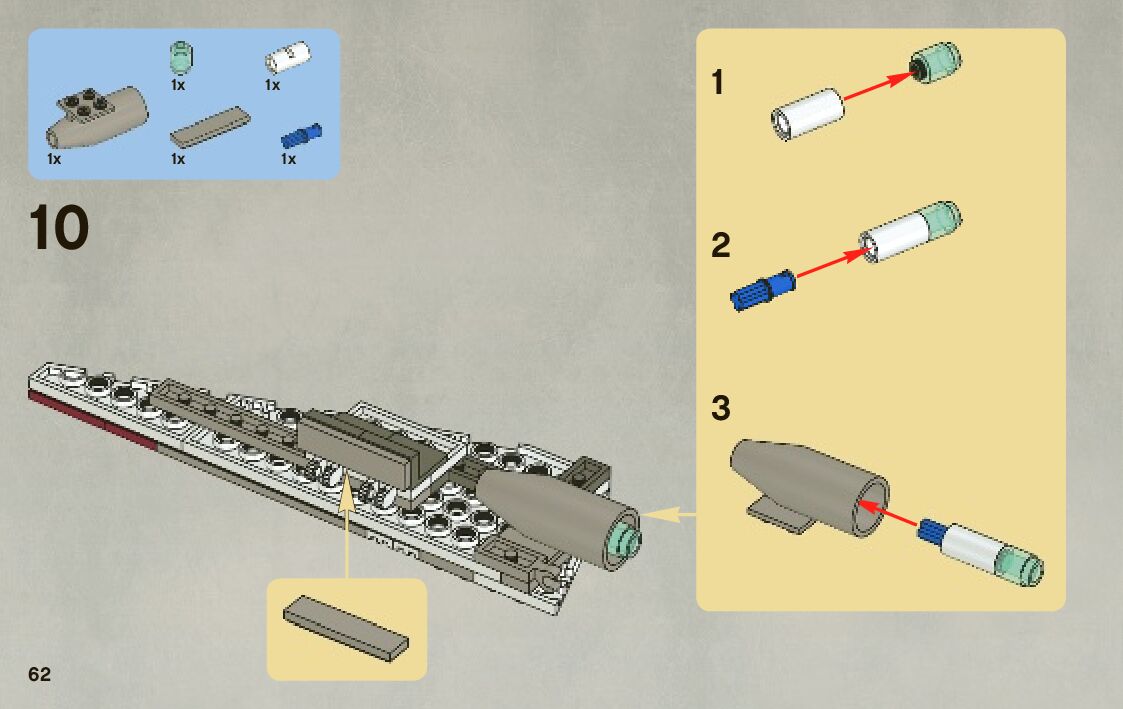 1x 1x
1x 1x 1x

10

1

2

3

62