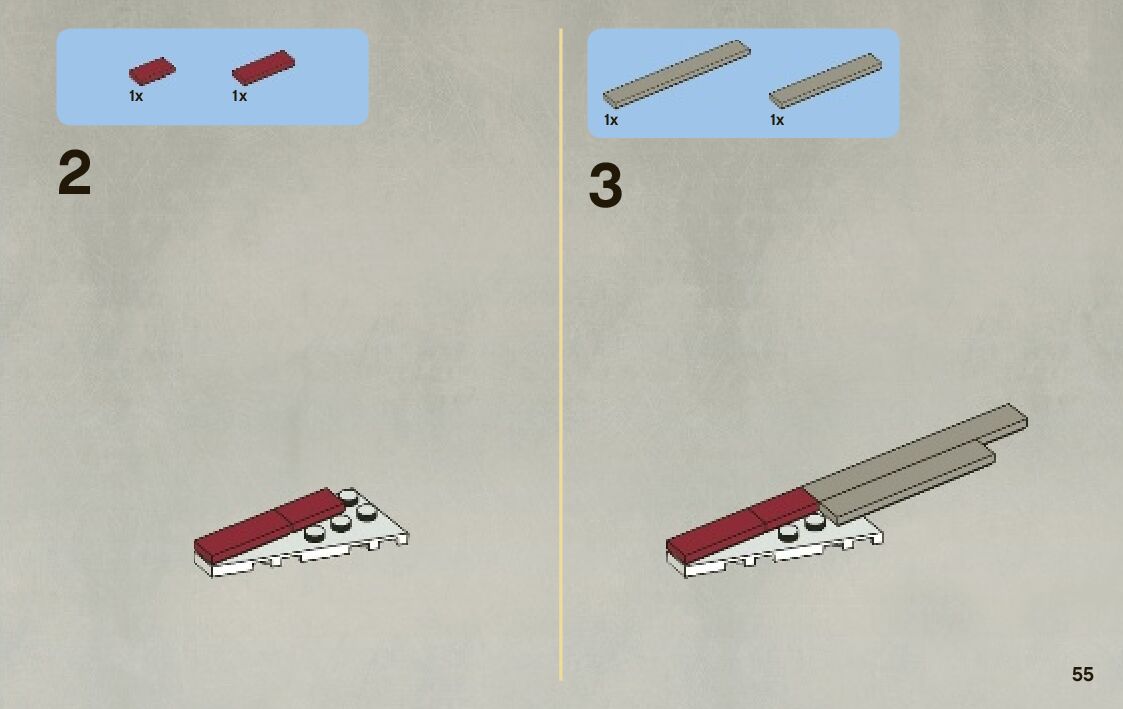 1x 1x

2

1x 1x

3

55