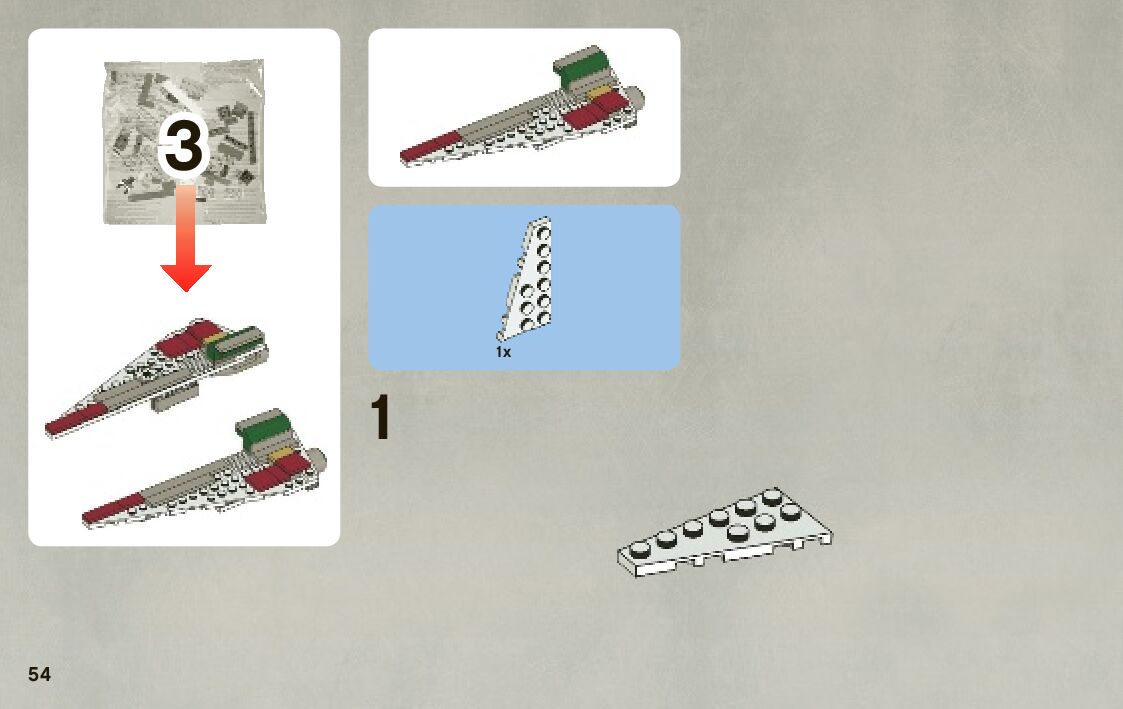 3

1x

1

54