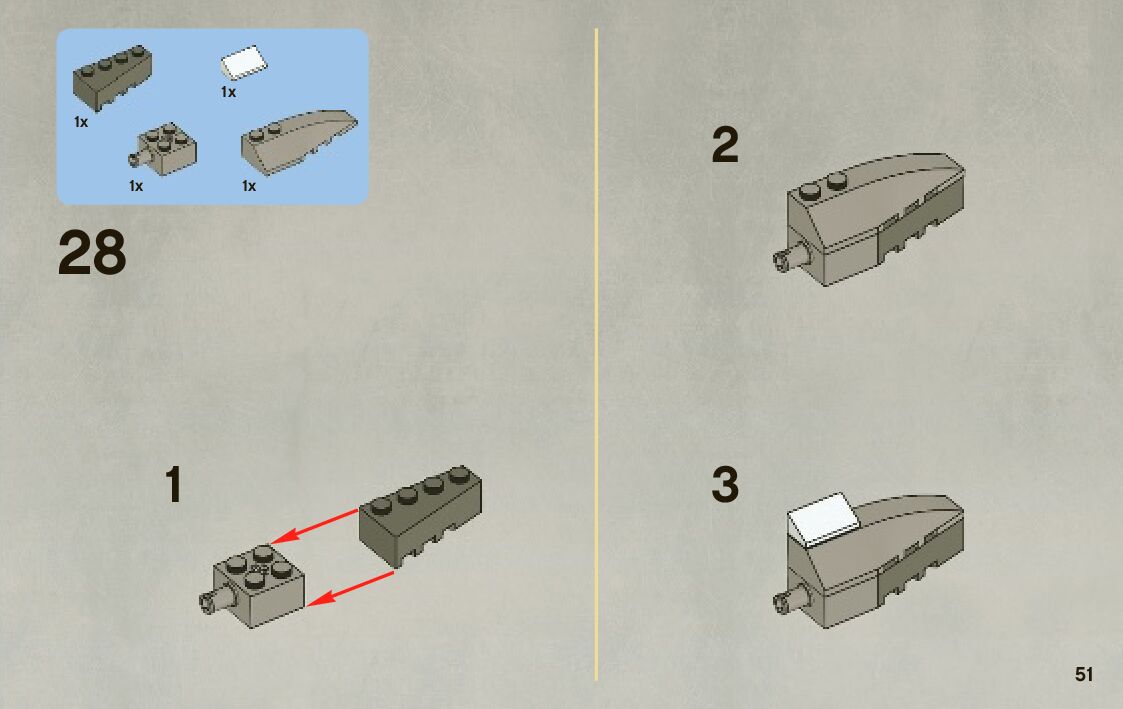 1x
1x
1x
1x

28

1

2

3

51