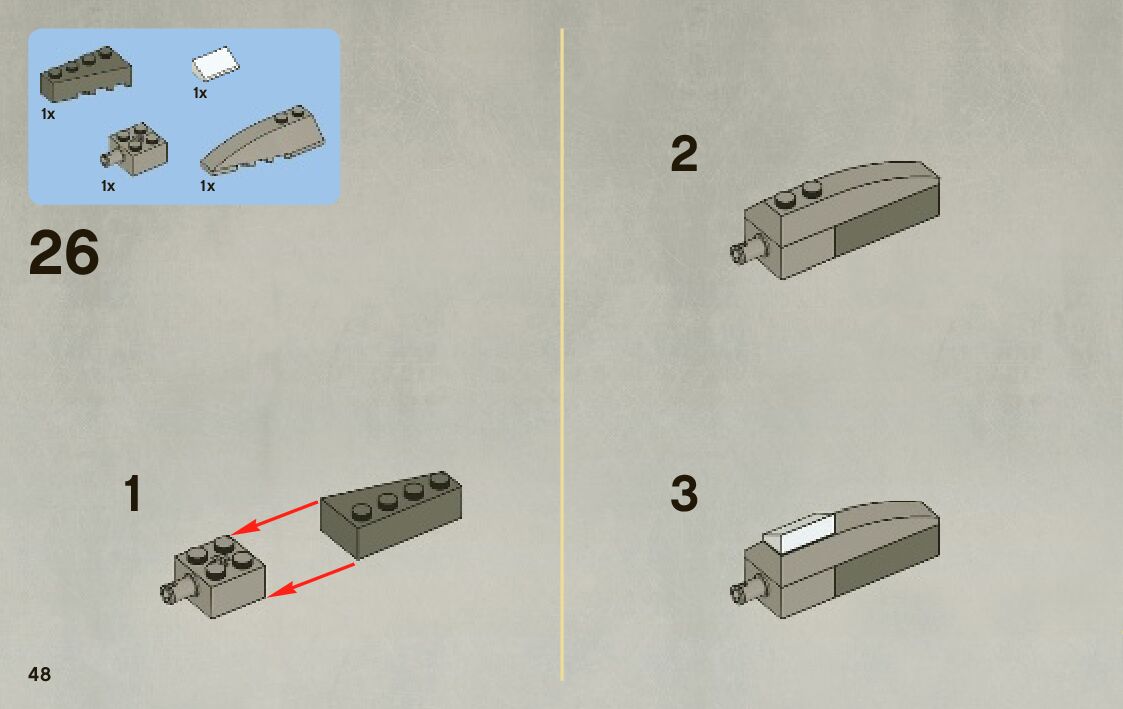 1x
1x
1x
1x

26

1

2

3

48