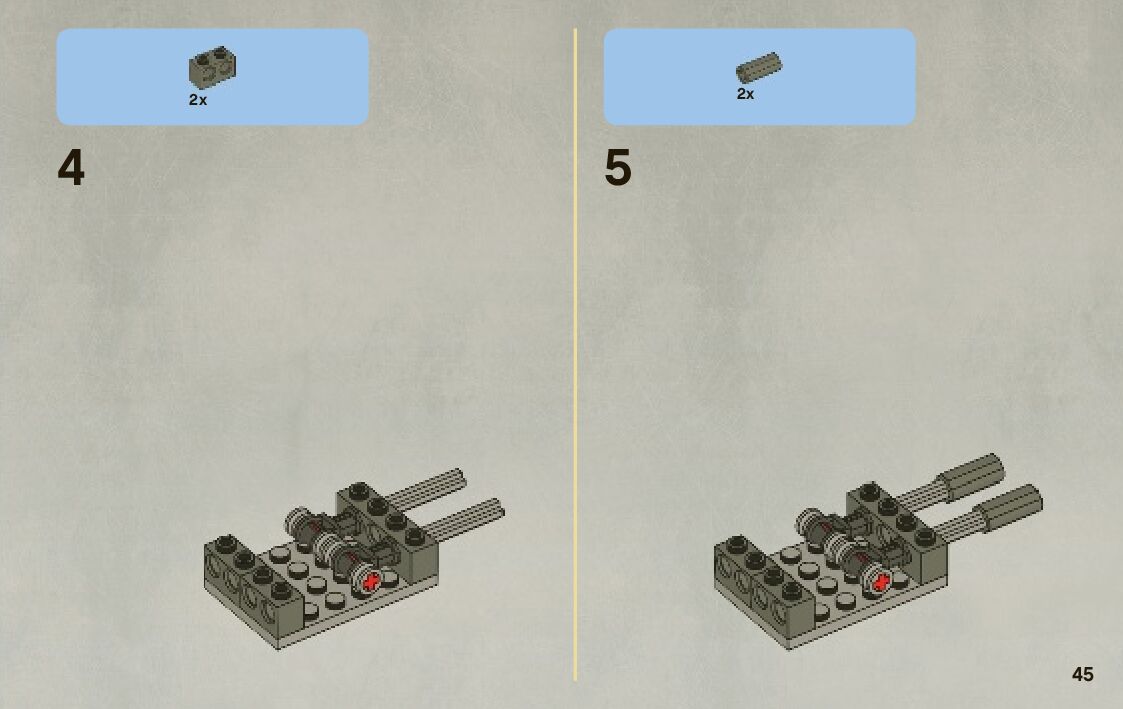 2x

4

2x

5

45