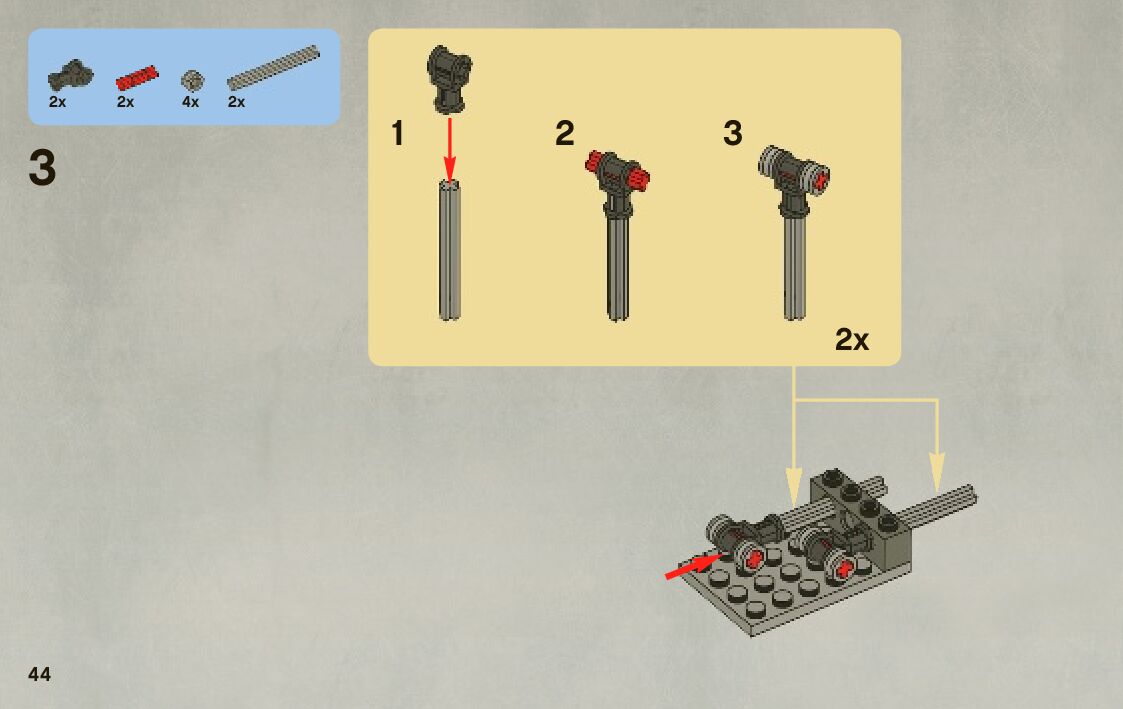 2x 2x 4x 2x

3

1

2

3

2x

44