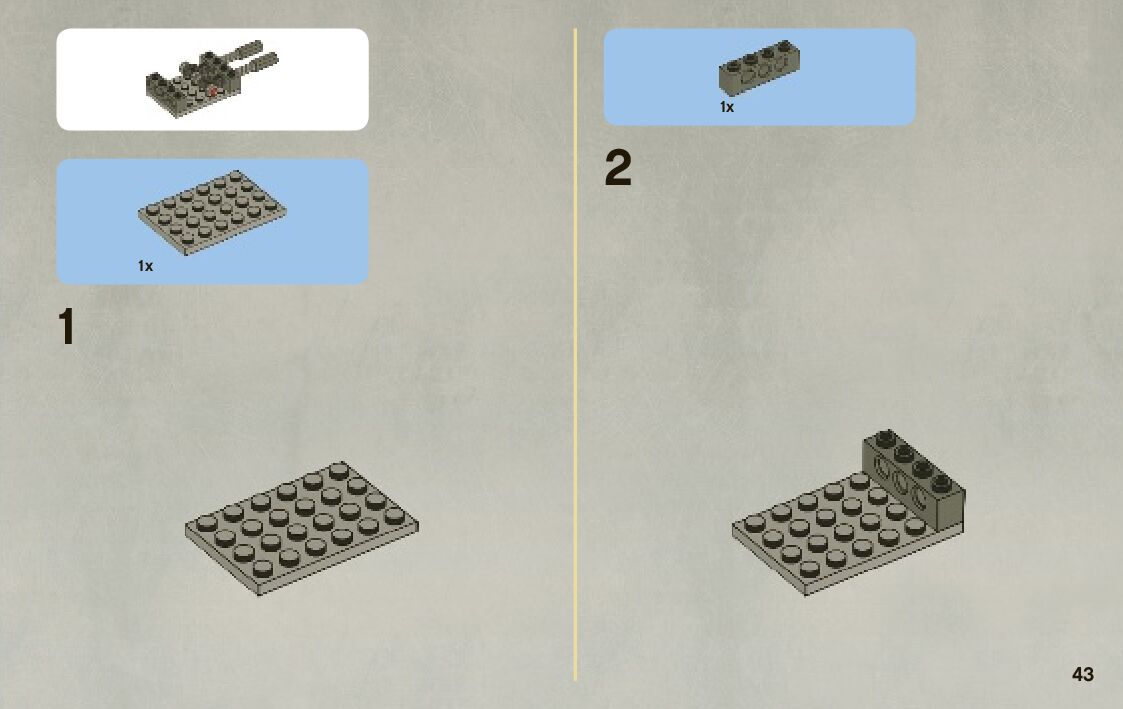 1x

1

1x

2

43