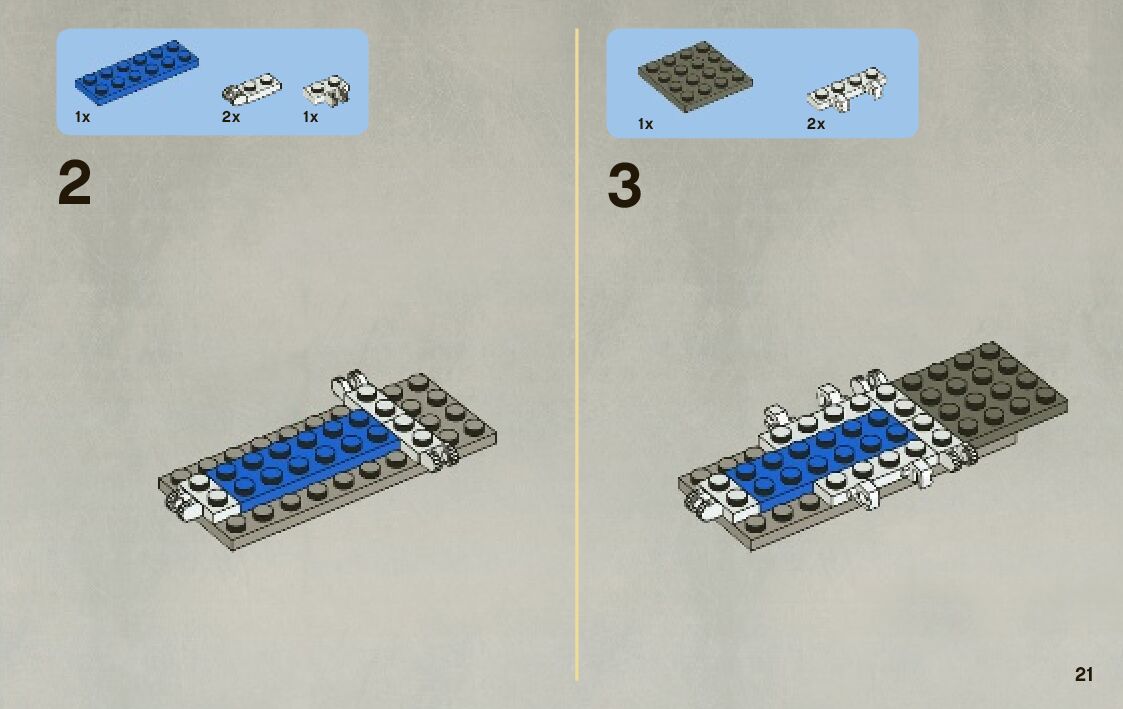 1x 2x 1x

2

1x 2x

3

21