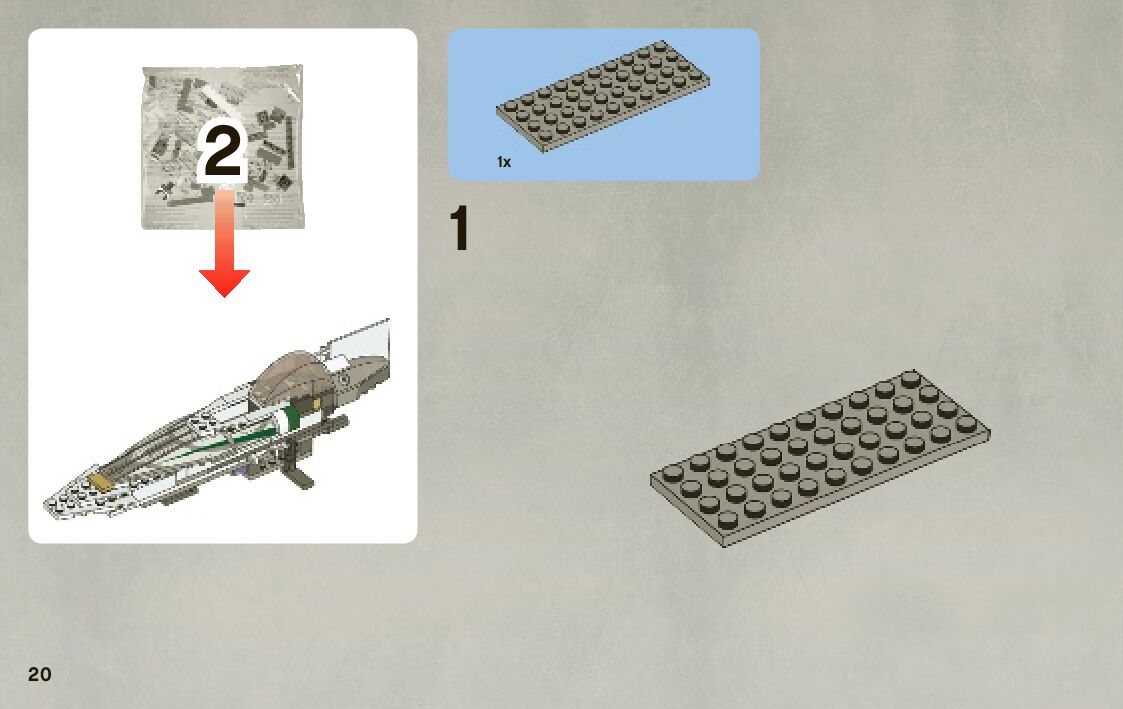 2

1x

1

20