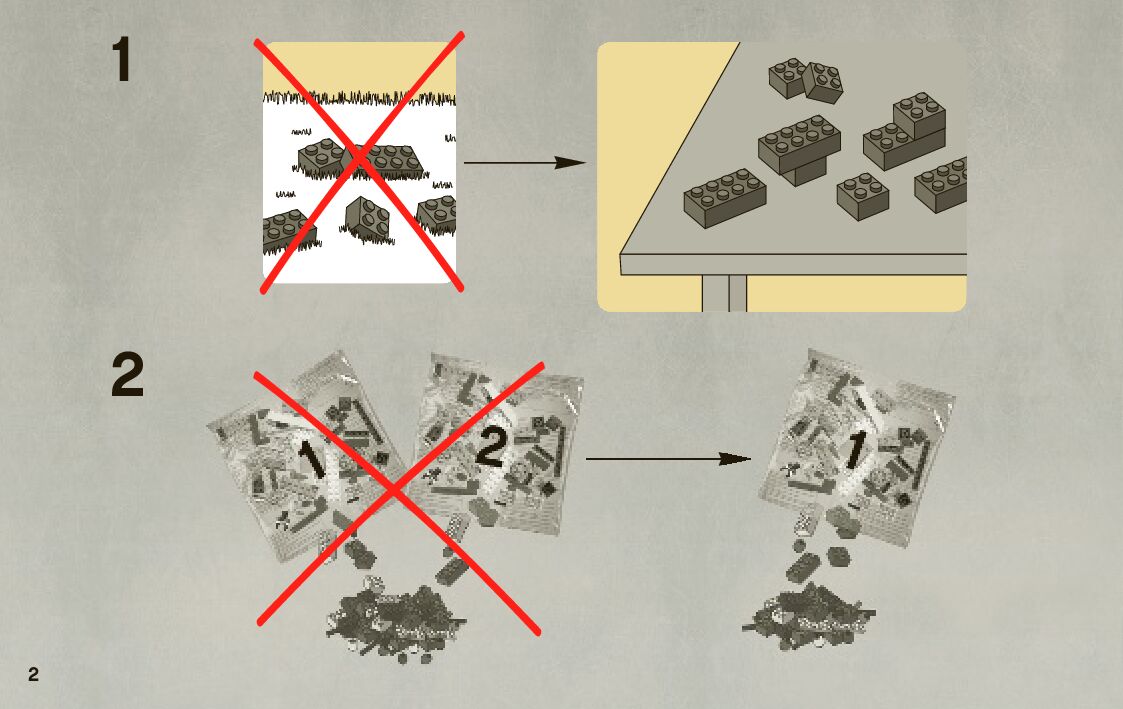 1

2

1

2

1

2