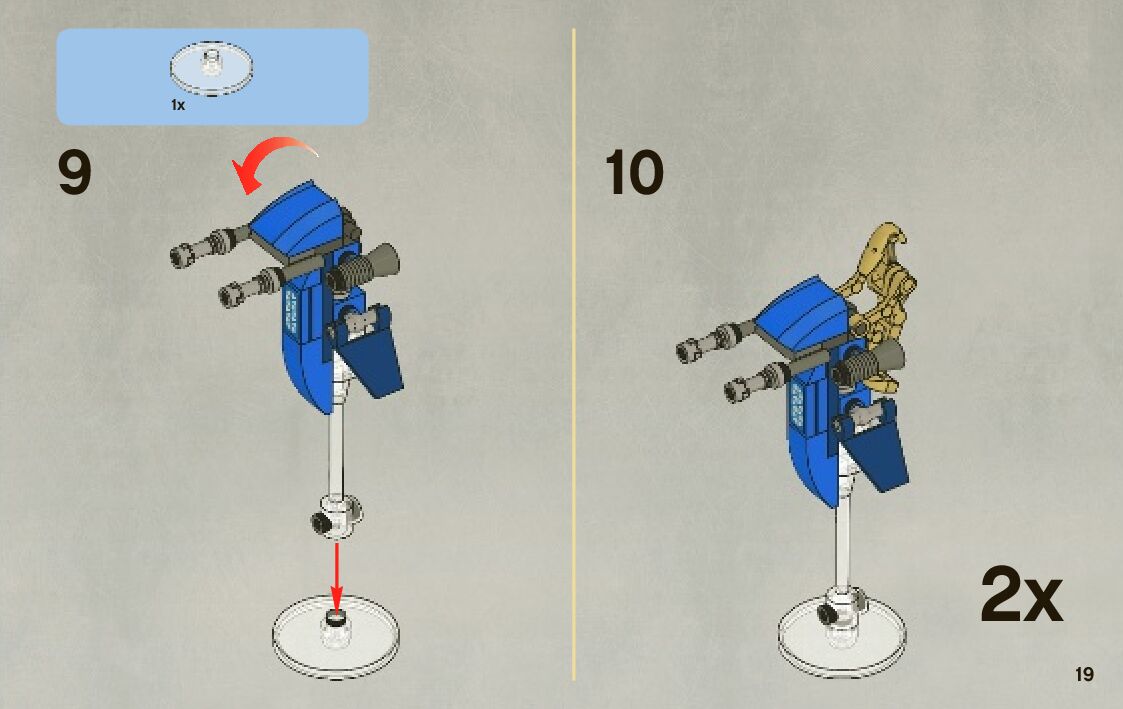 1x

9

10

2x

19