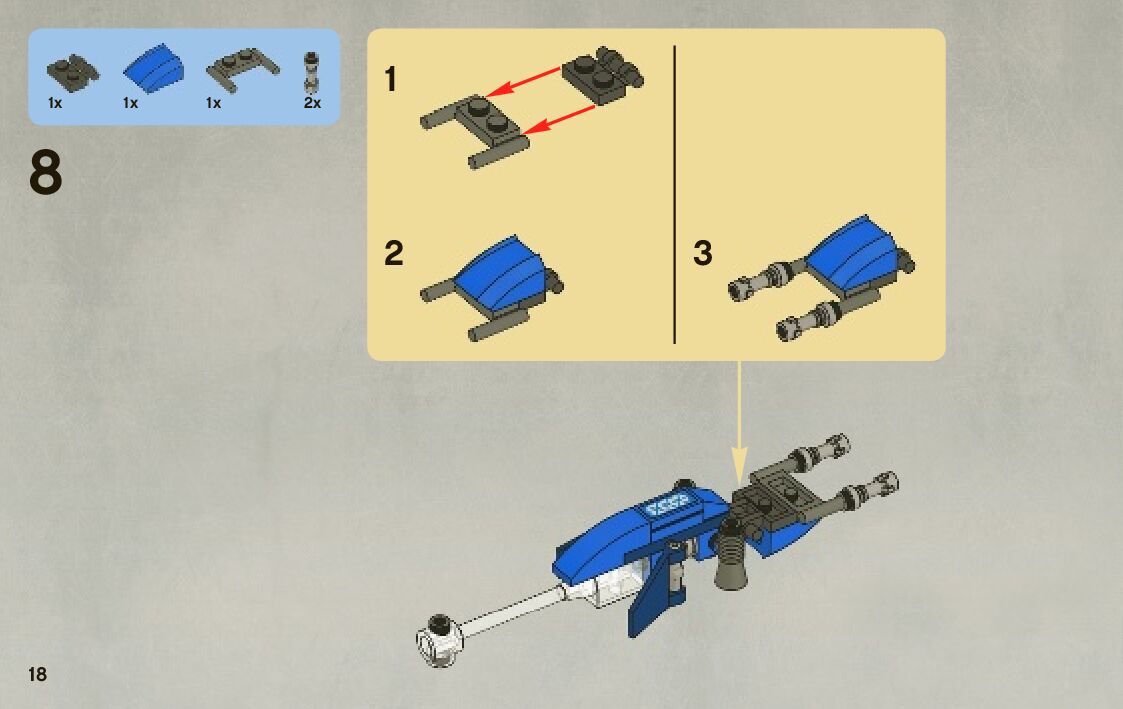 1x 1x 1x 2x

8

1

2

3

18