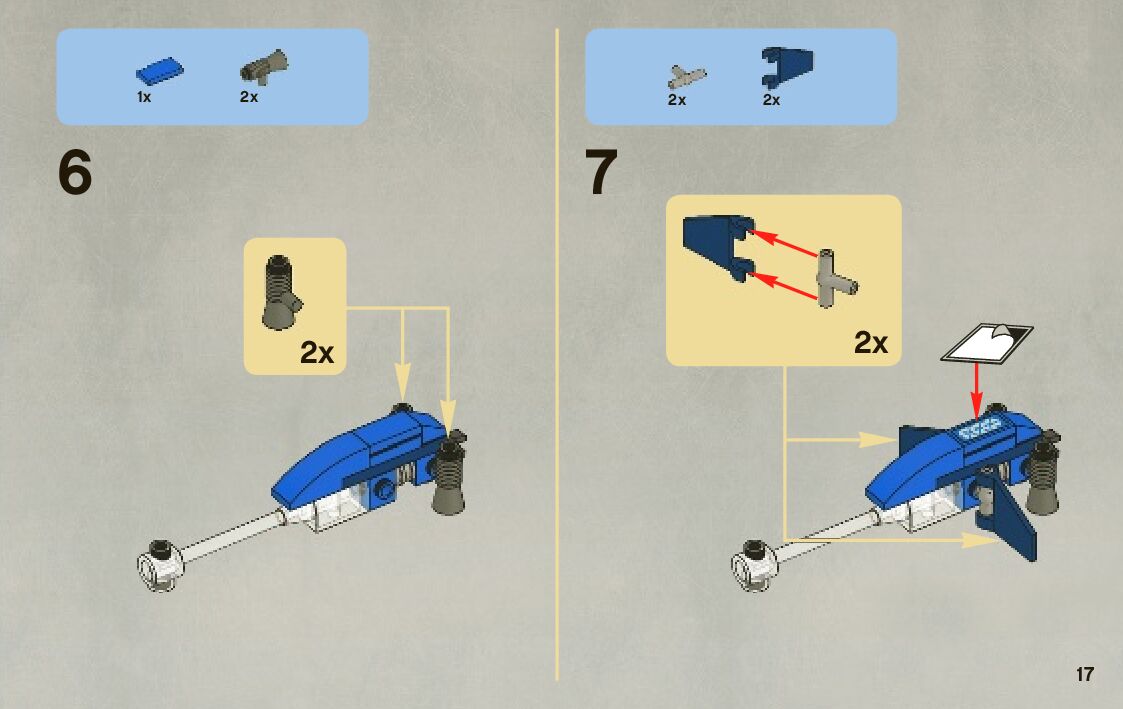 1x 2x

6

2x

2x 2x

7

2x

17