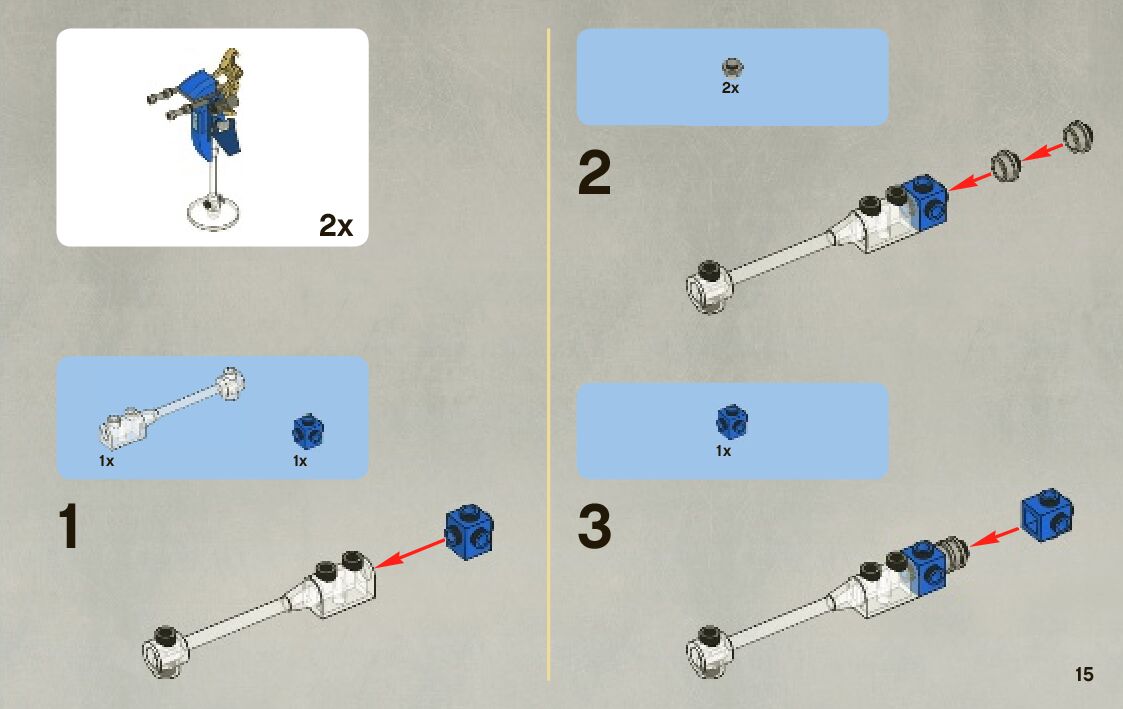 2x

1x

1x

1

2x

2

1x

3

15