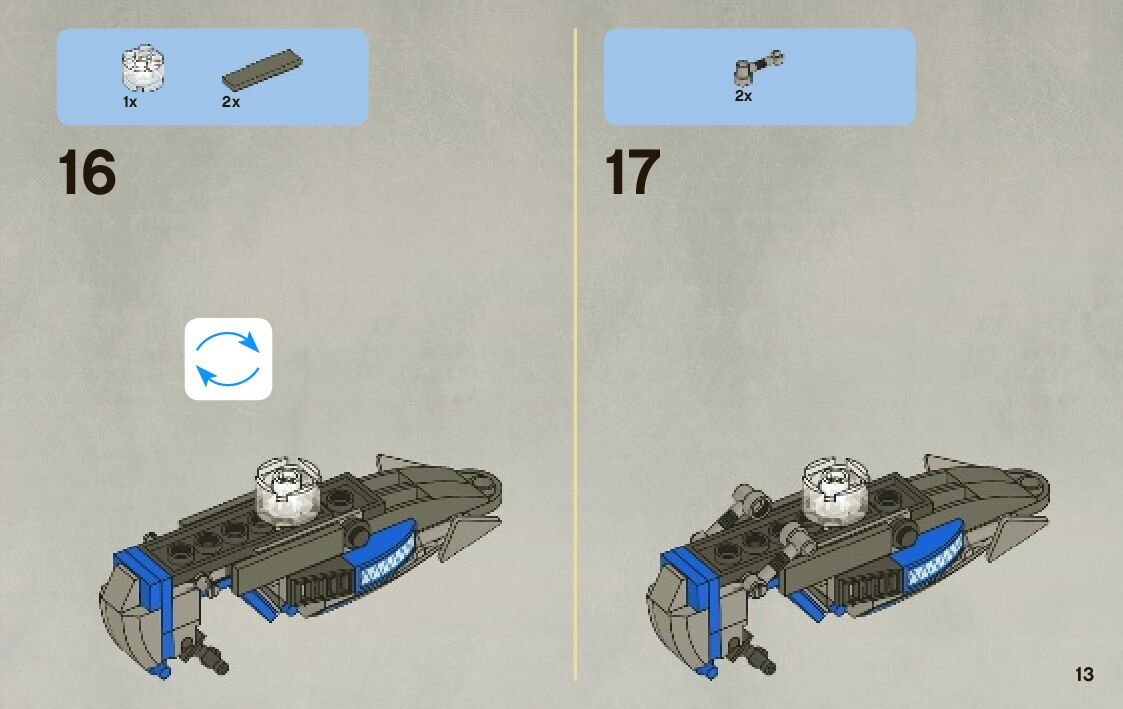 1x 2x

16

2x

17

13