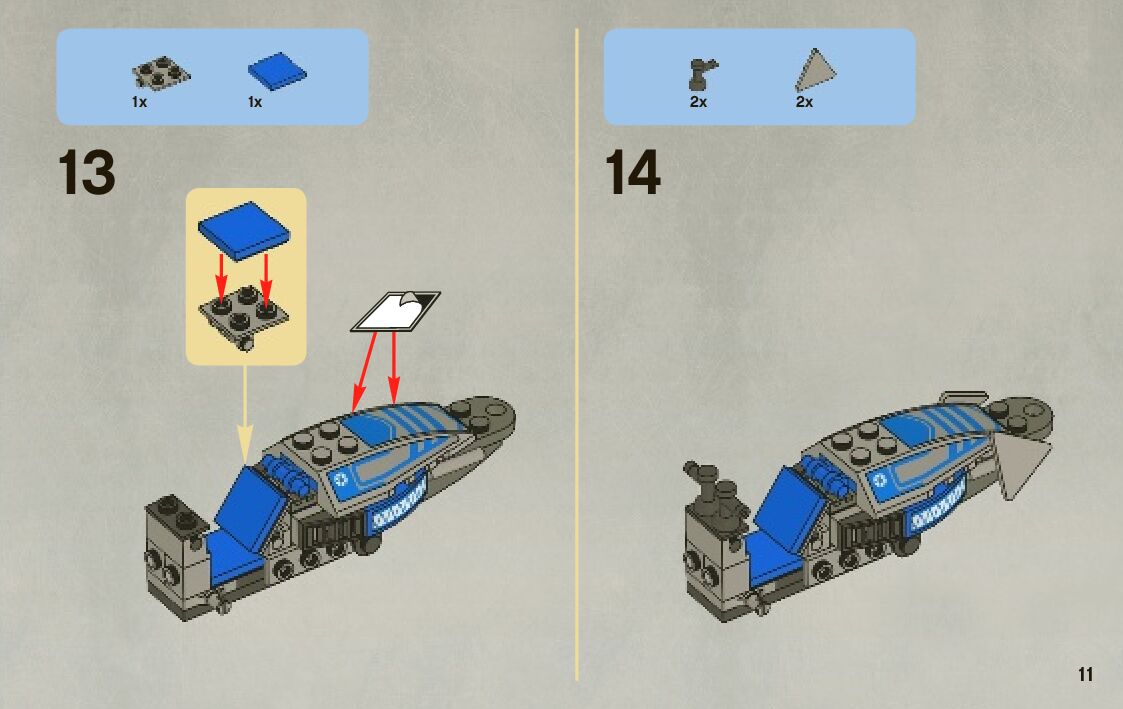 1x 1x

13

2x 2x

14

11