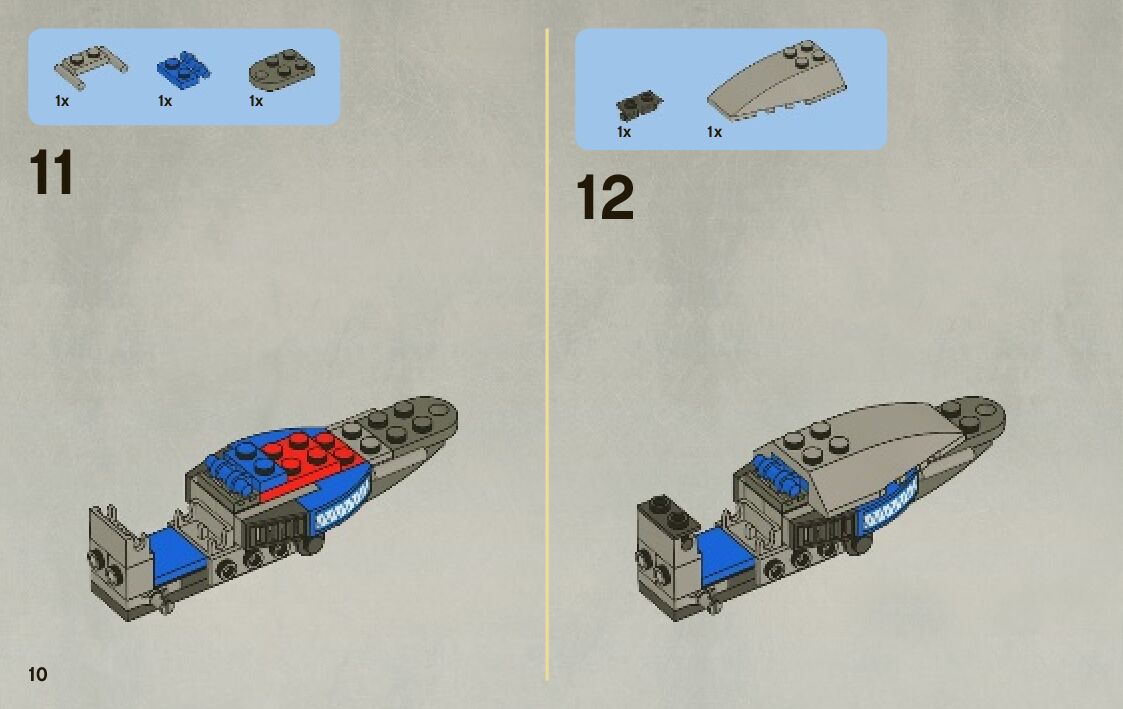 1x 1x 1x

11

1x 1x

12

10