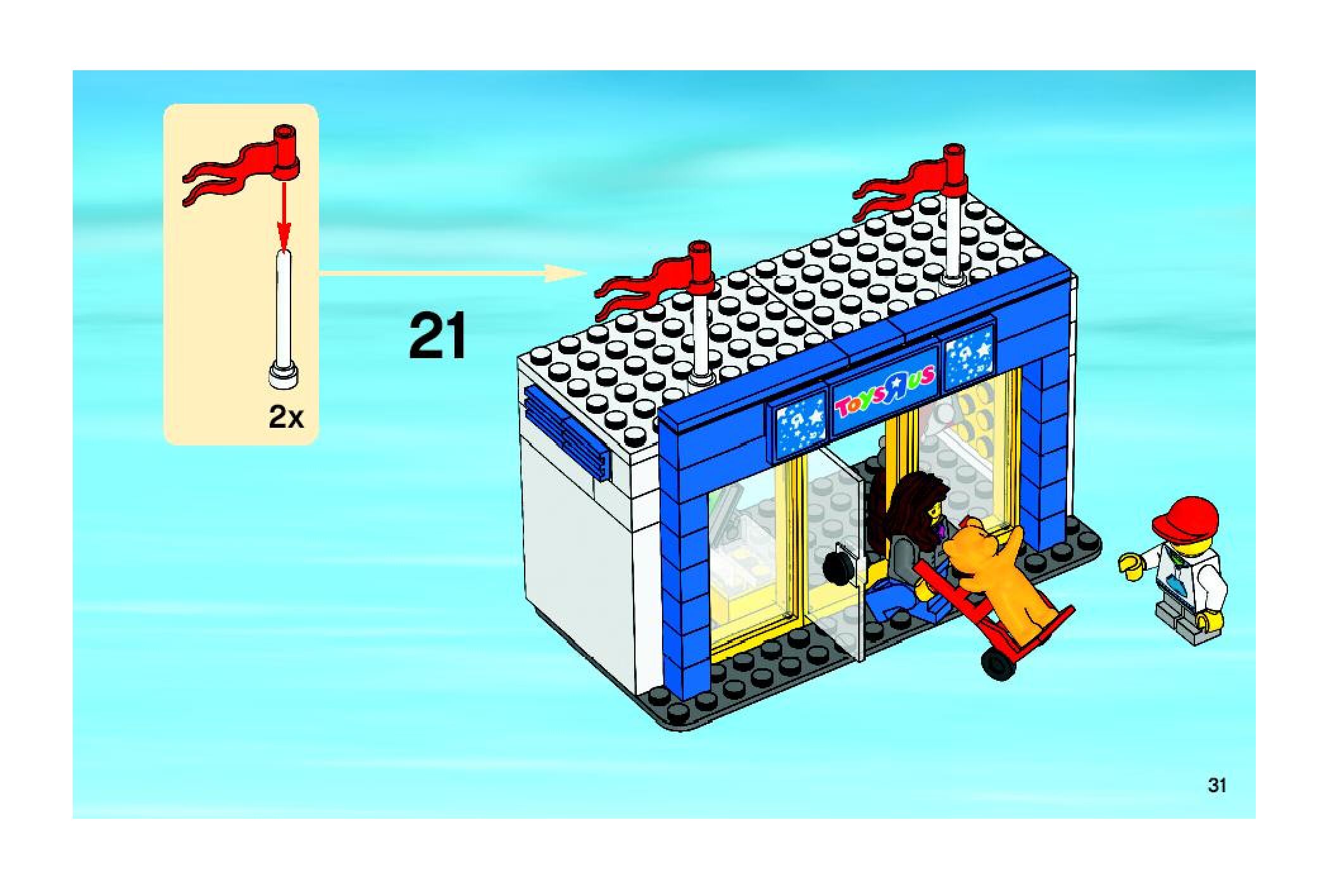 2x

21

ToysRUs

31