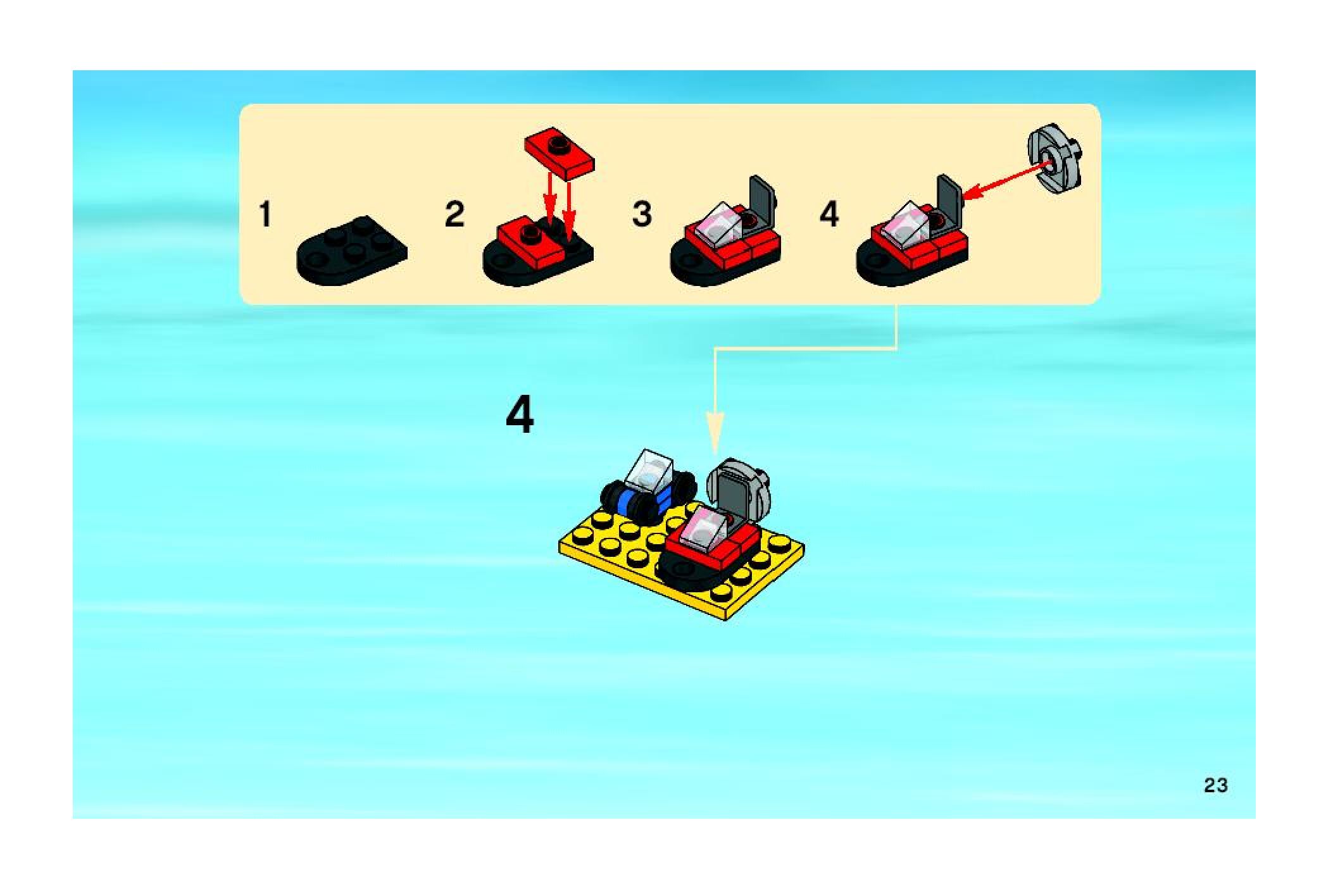 1 2 3 4

4

23