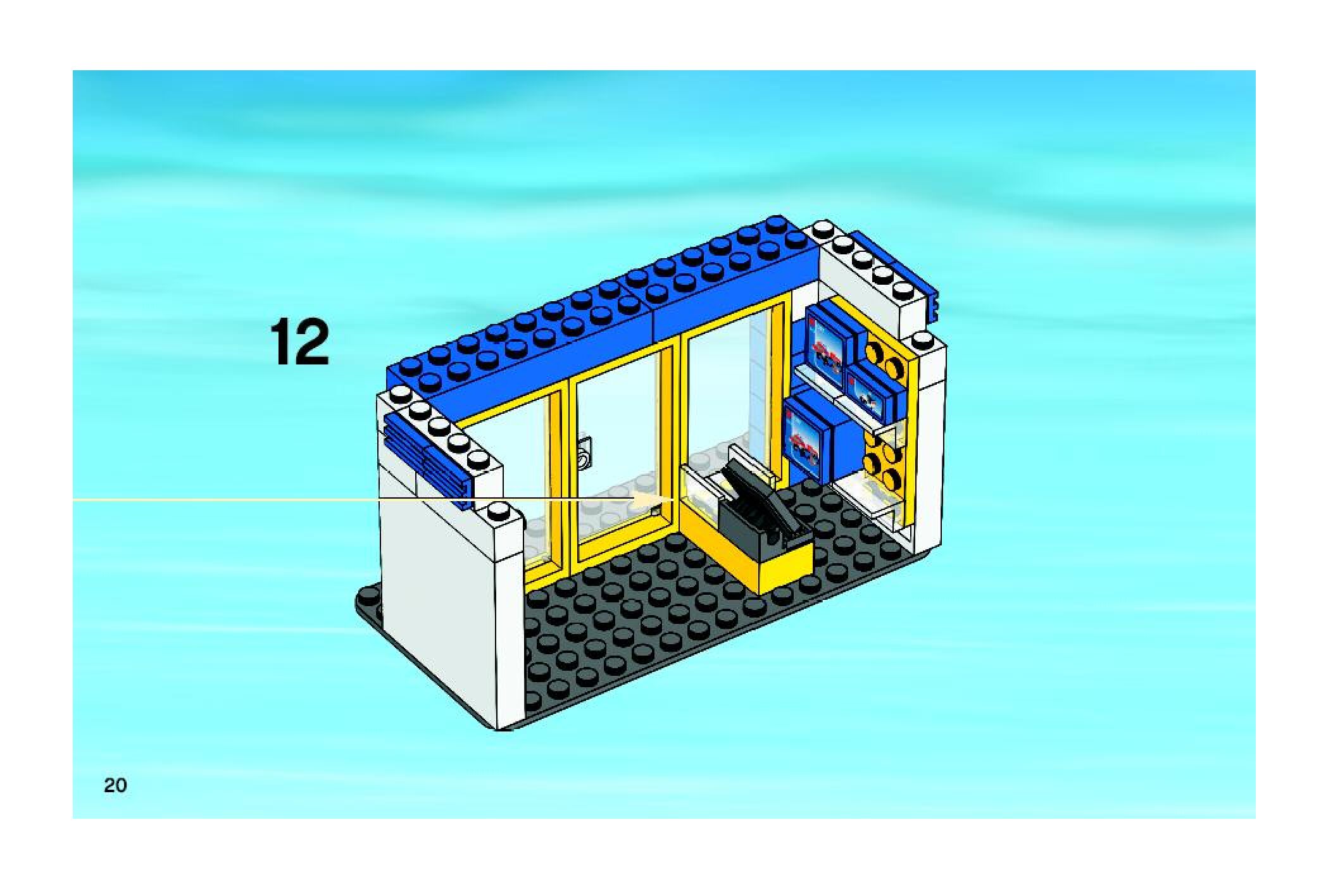 12

20