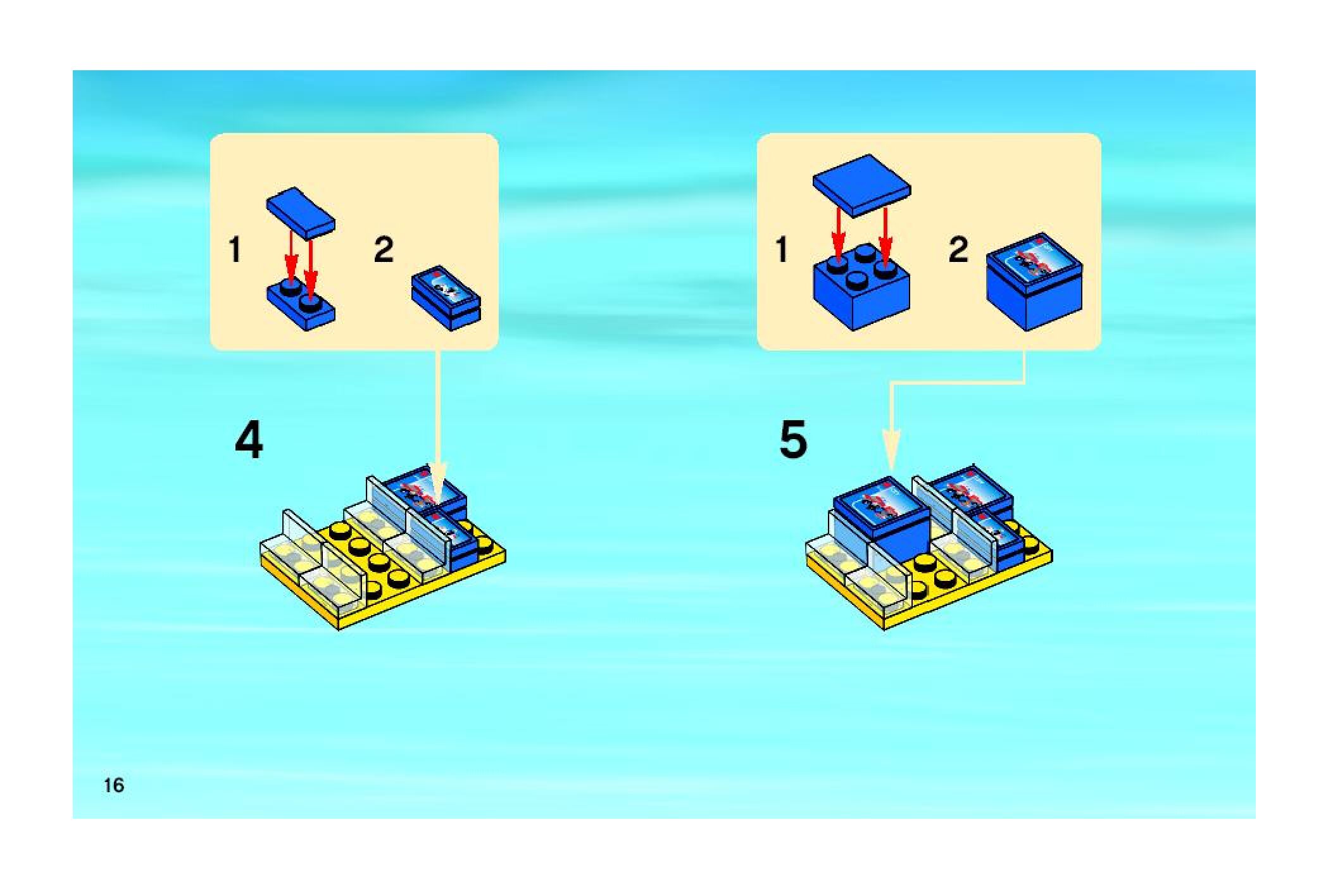 1
2
4
1
2
5
16