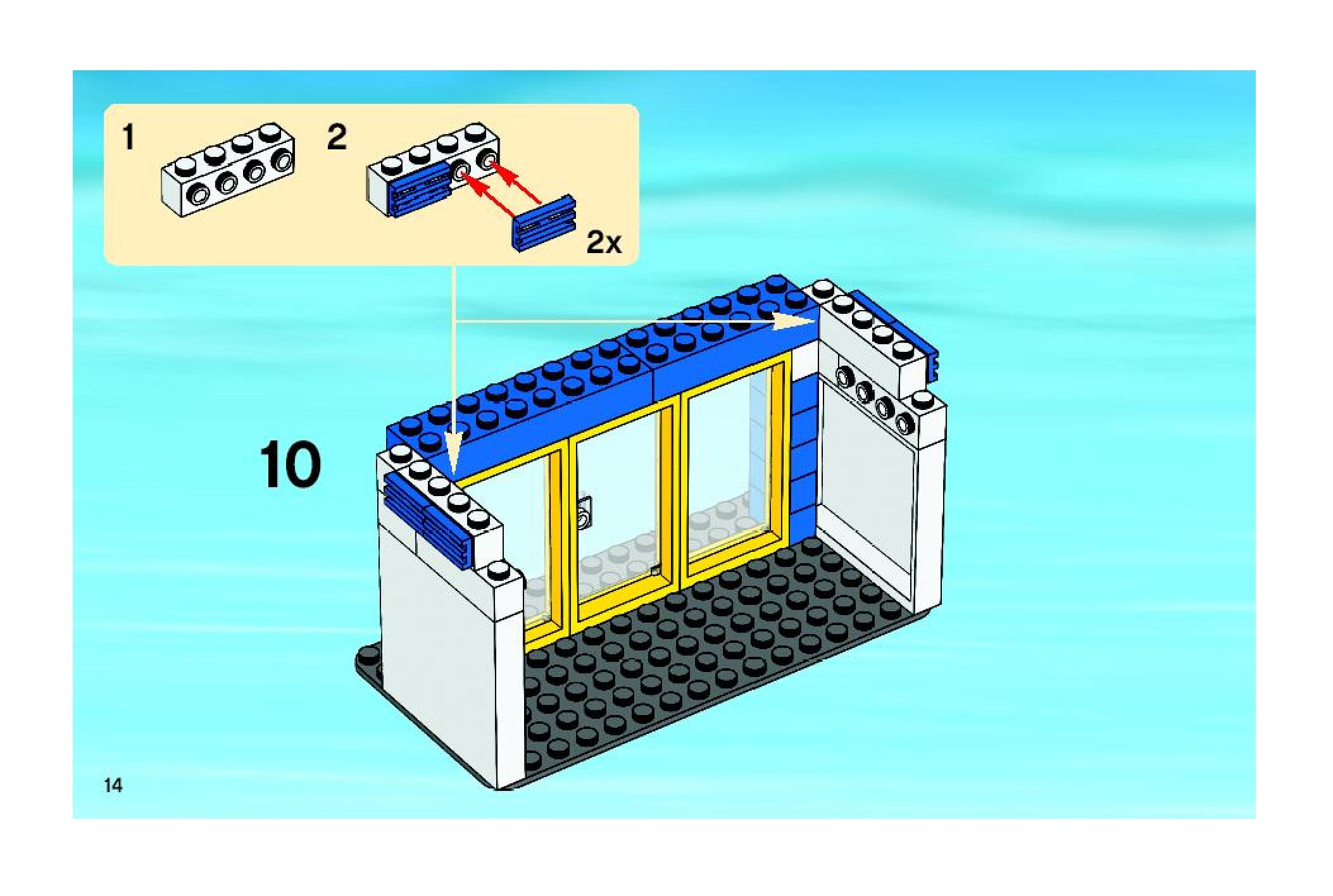 1

2

2x

10

14