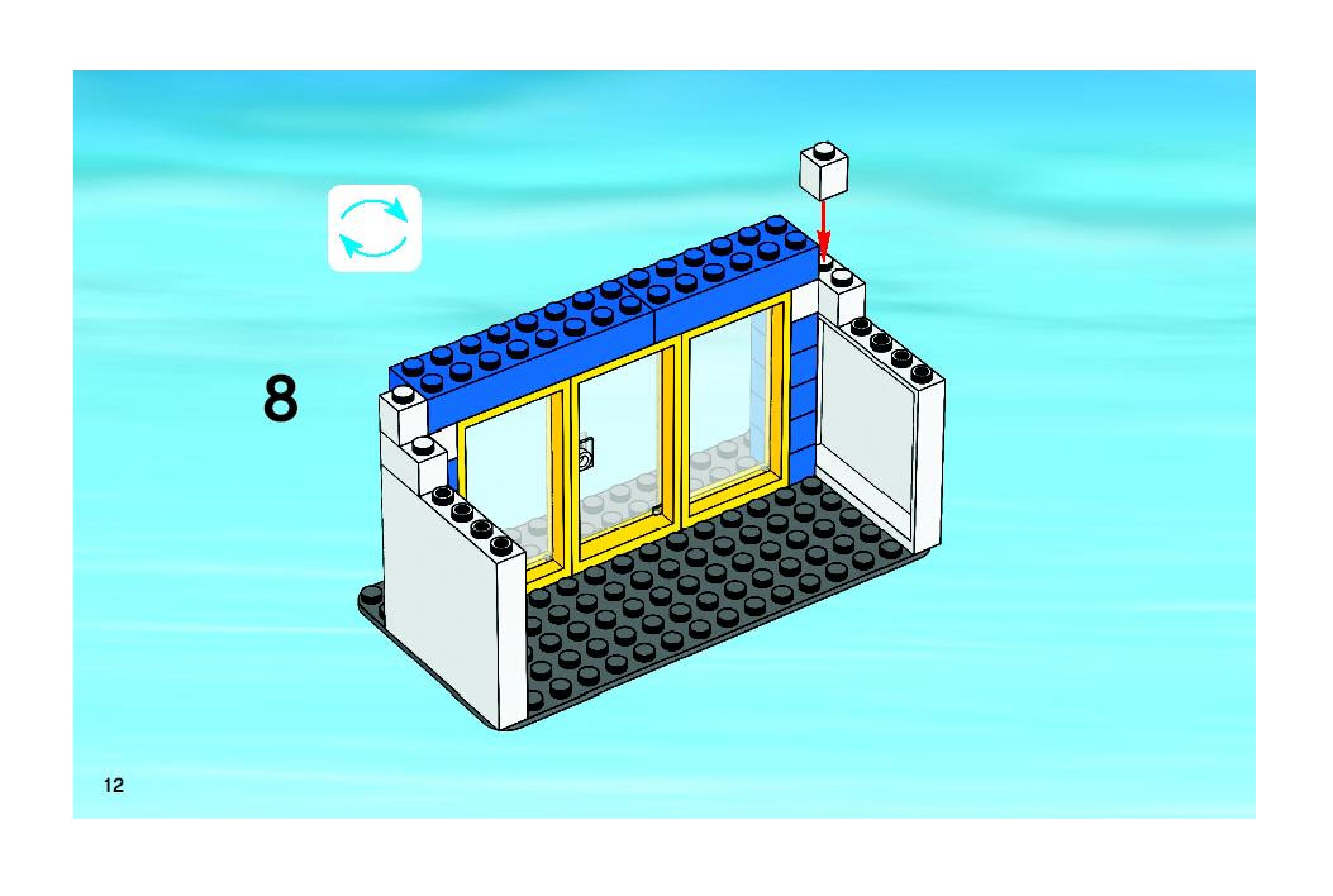 8

12