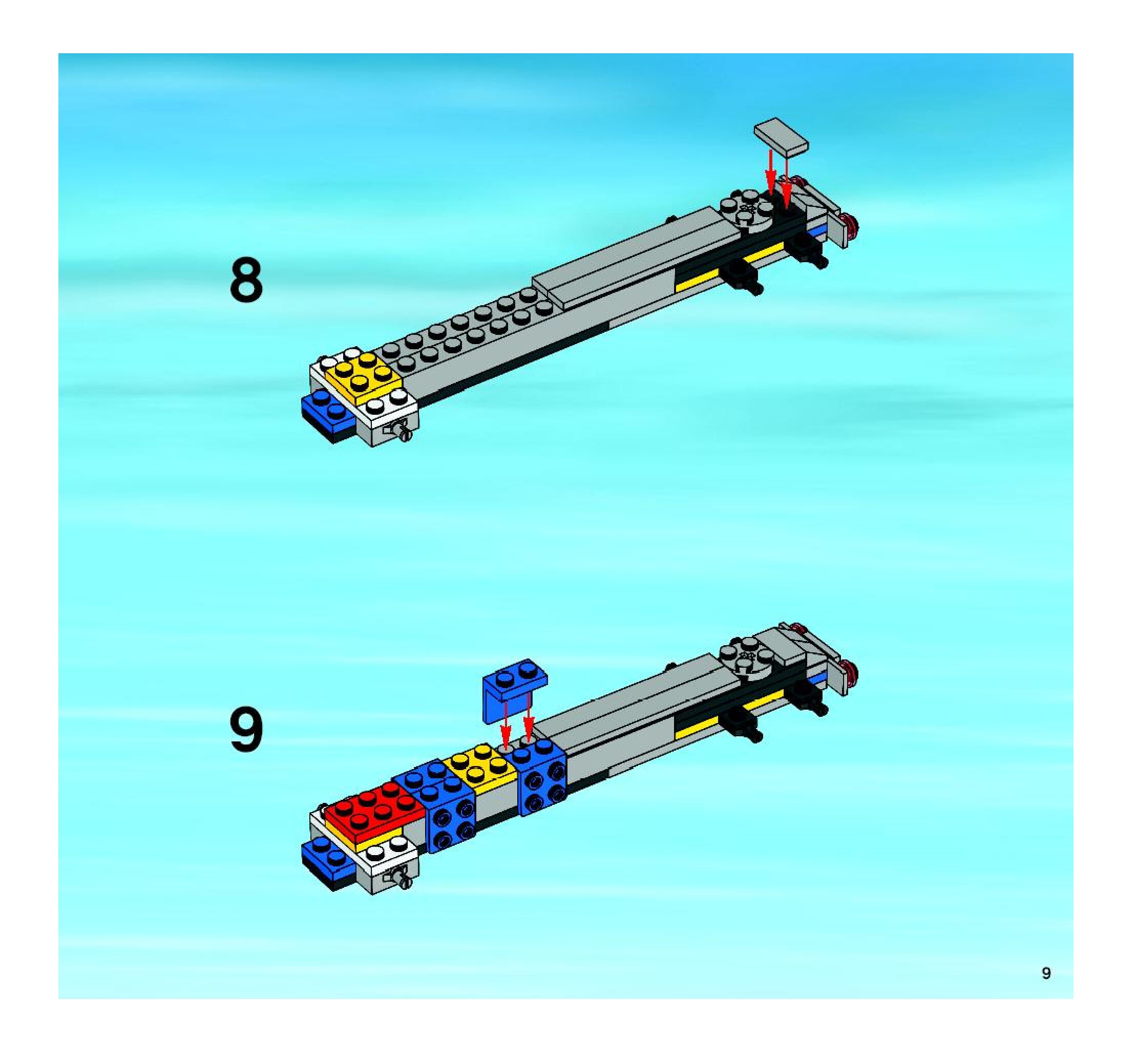 8

9

9