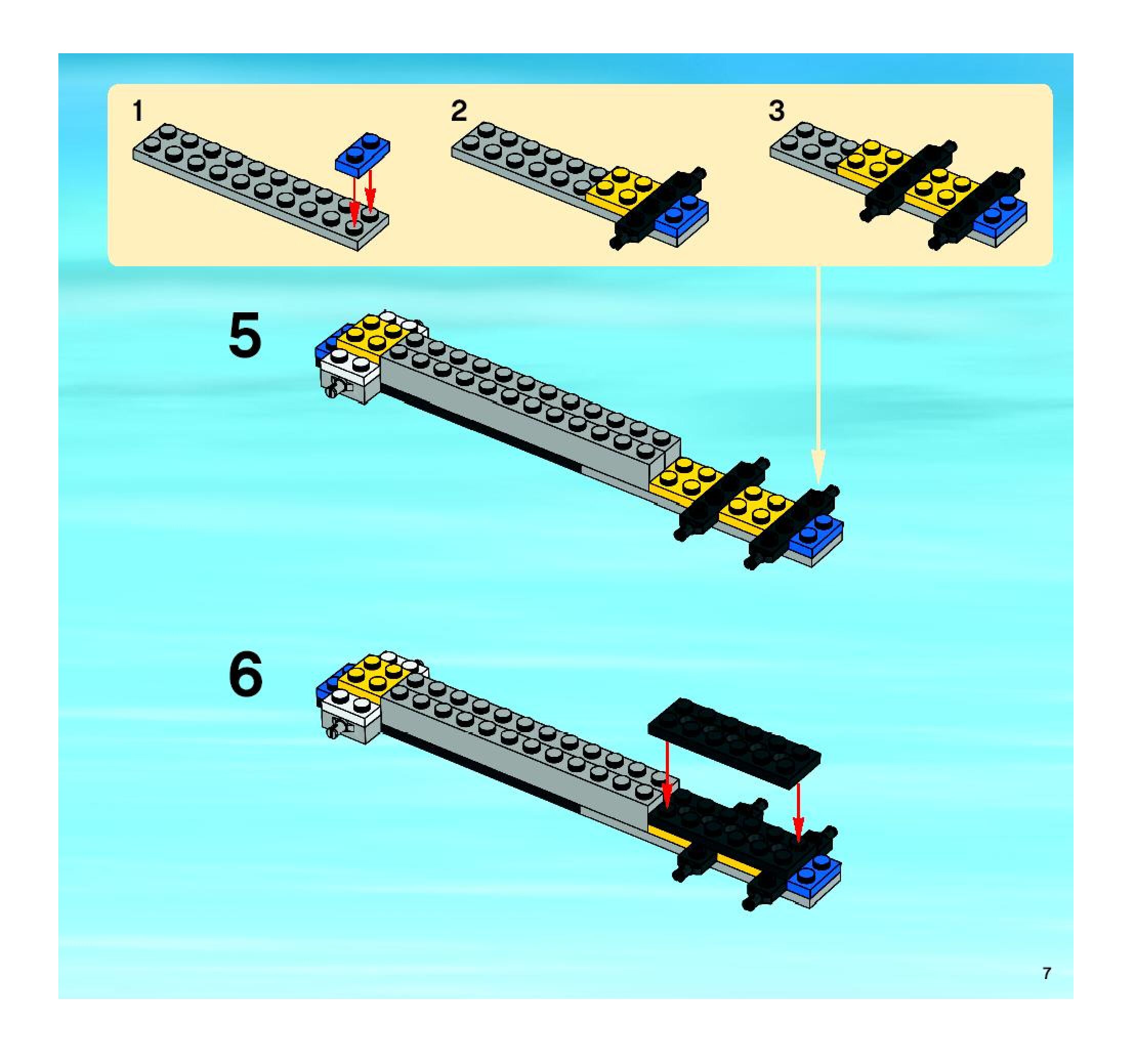 1

2

3

5

6

7