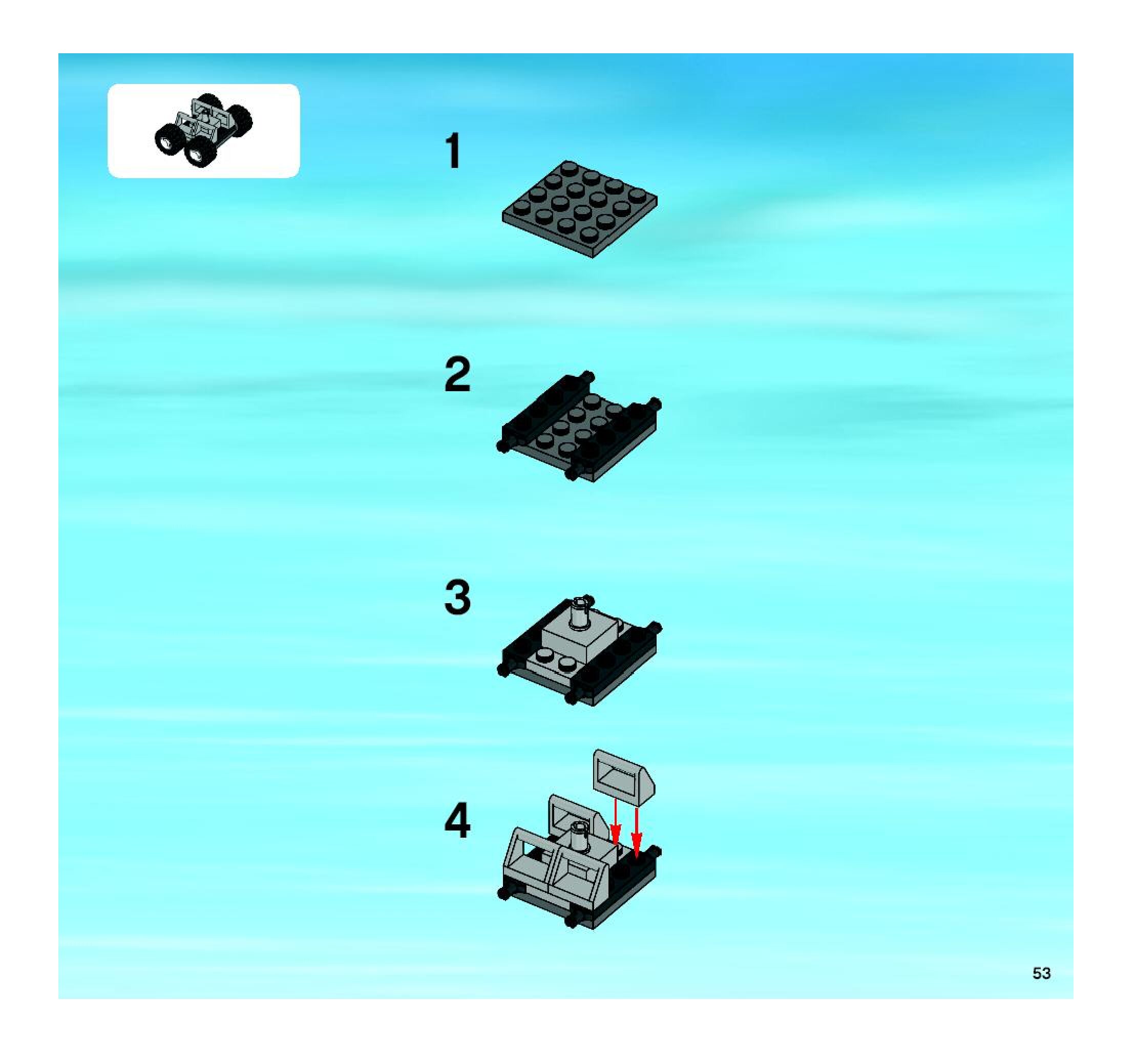 1

2

3

4

53