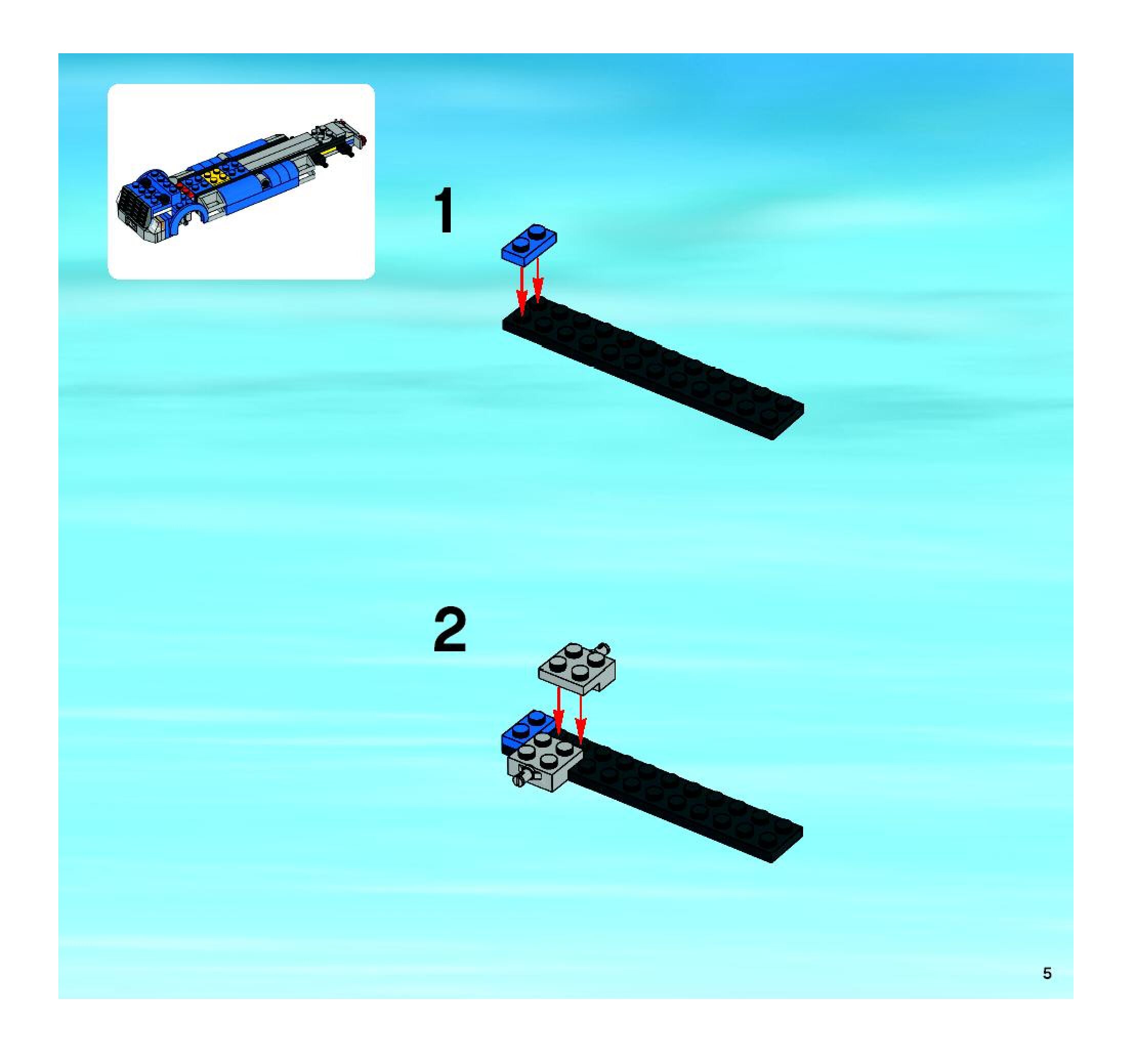 1

2

5