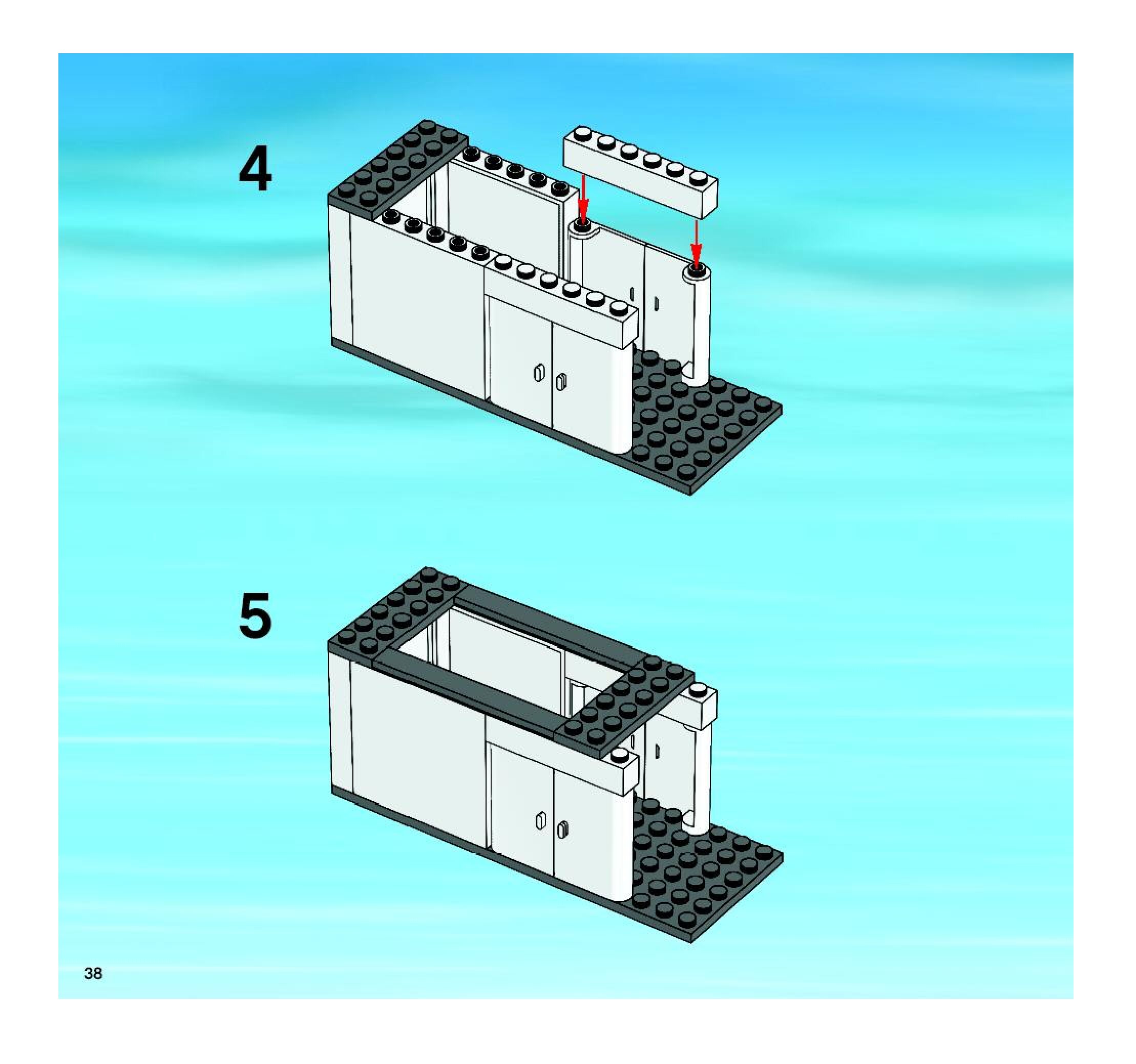 4

5

38