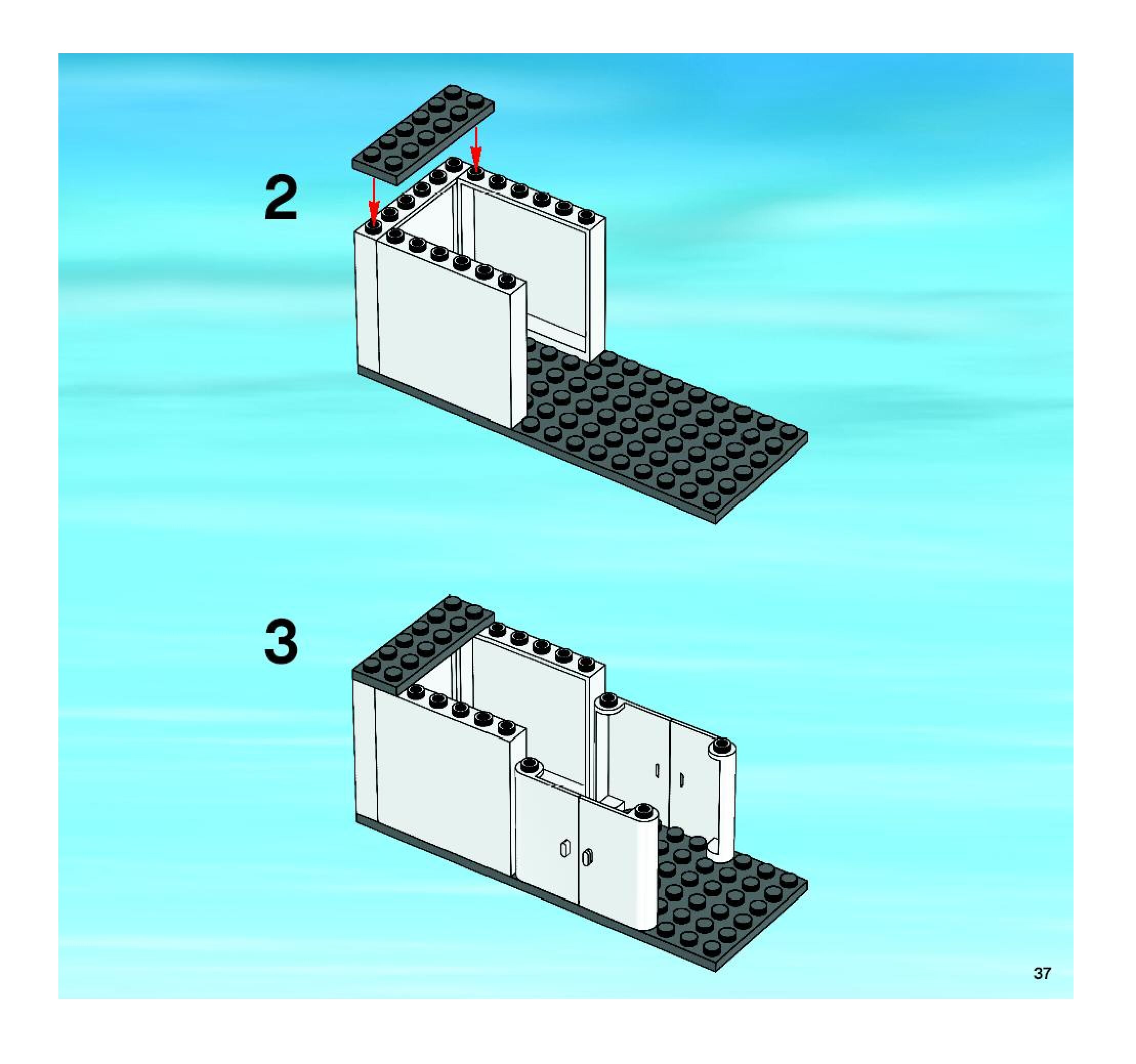 2

3

37