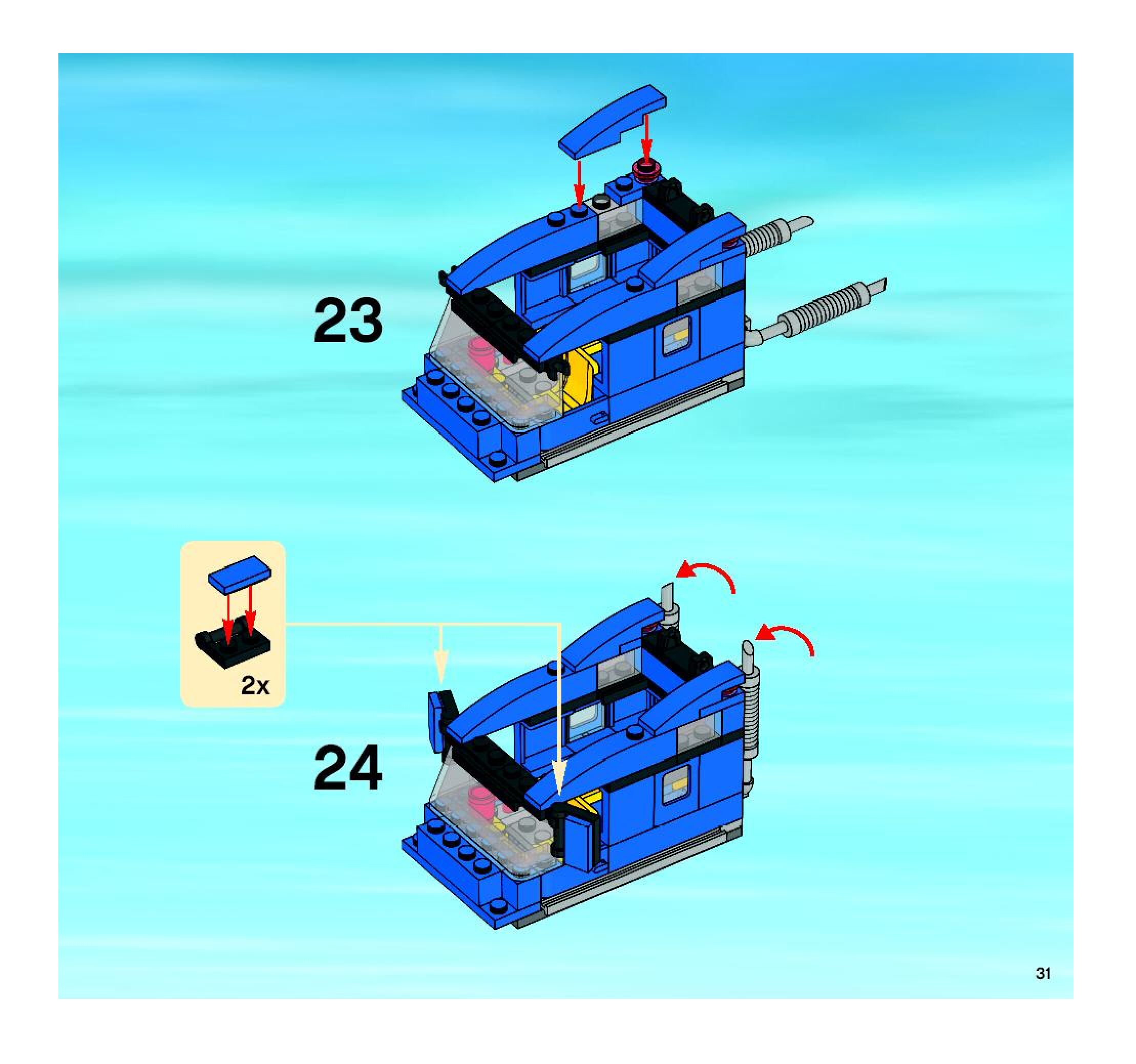 23

2x

24

31