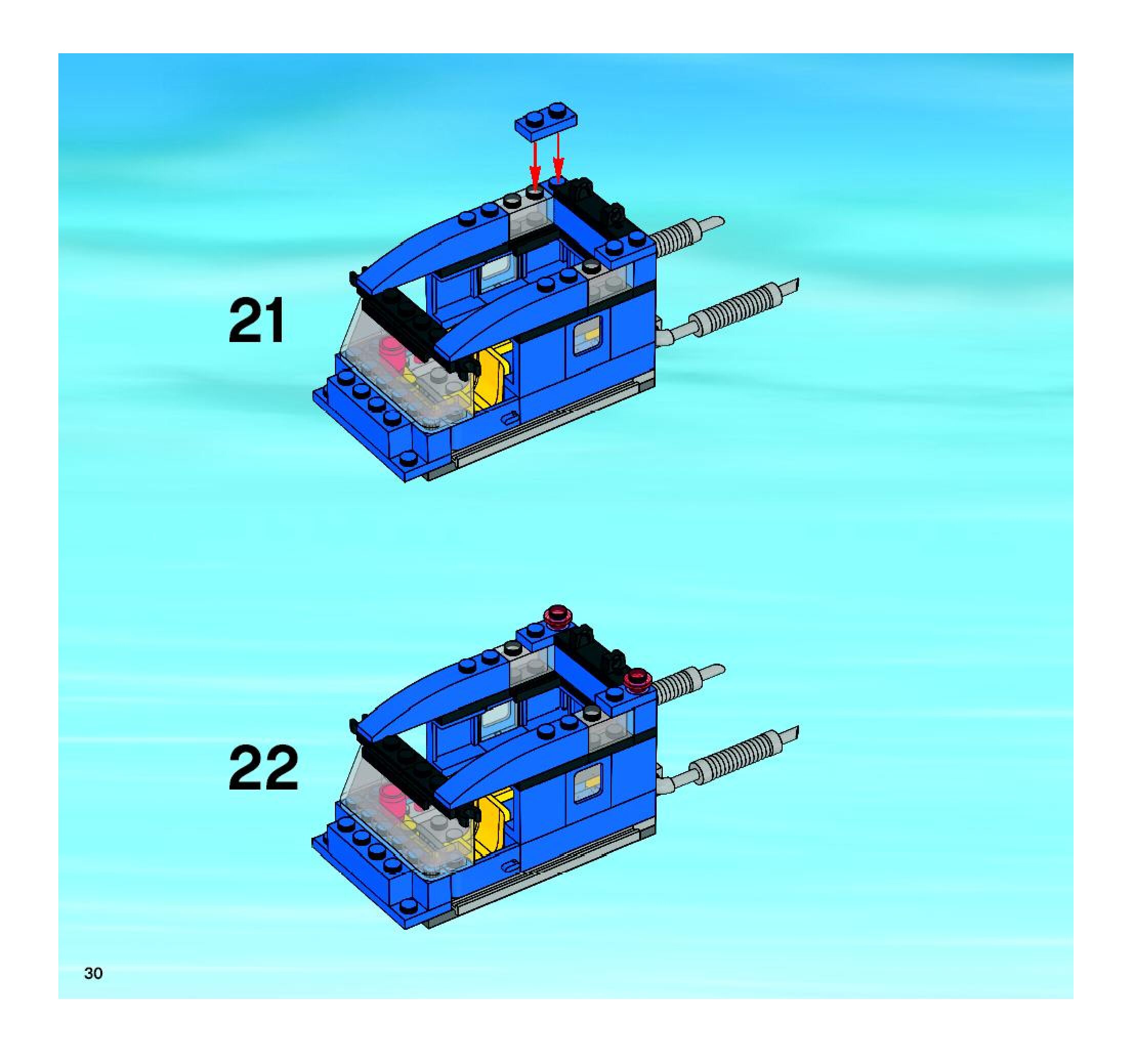 21

22

30