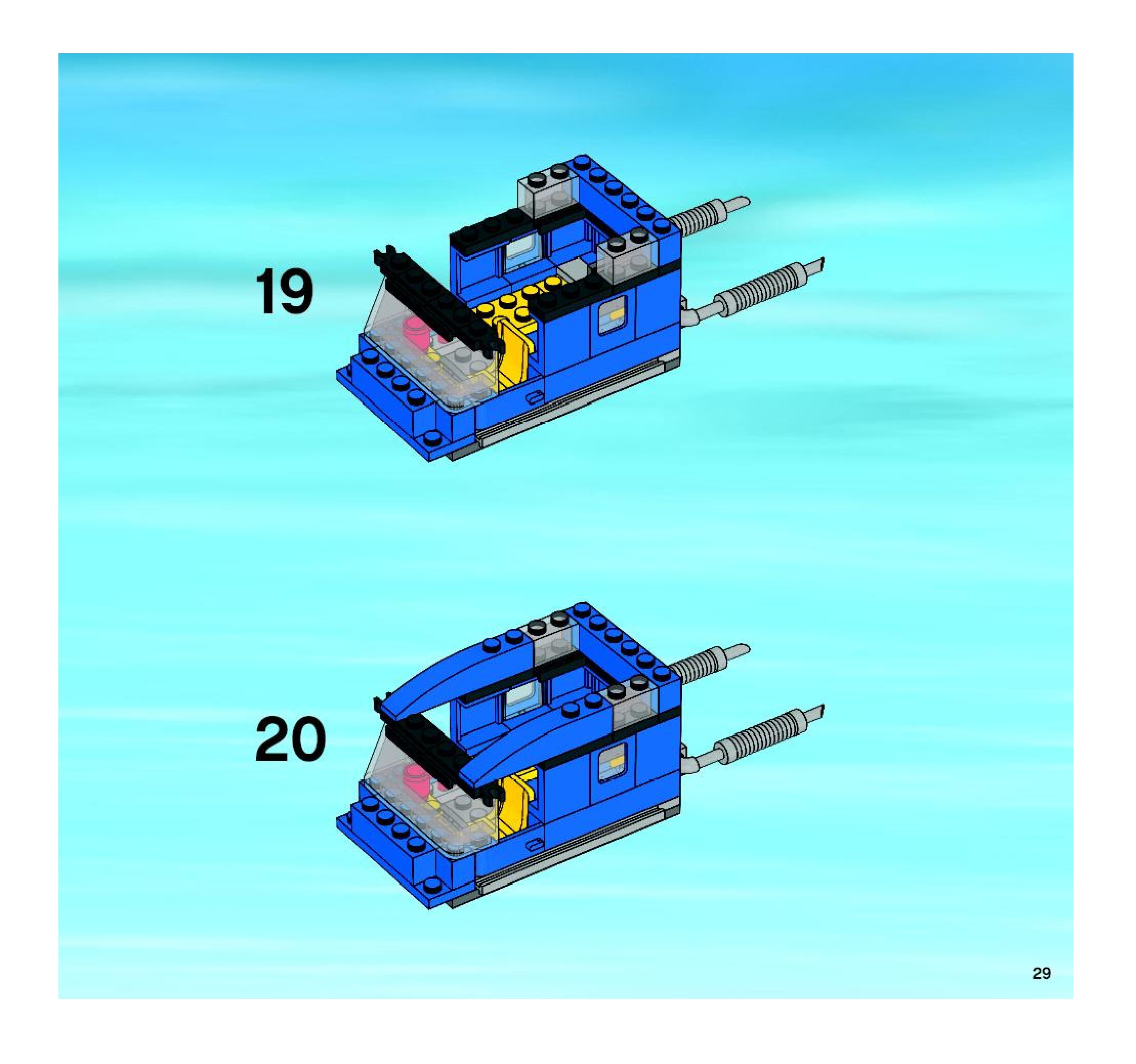 19

20

29