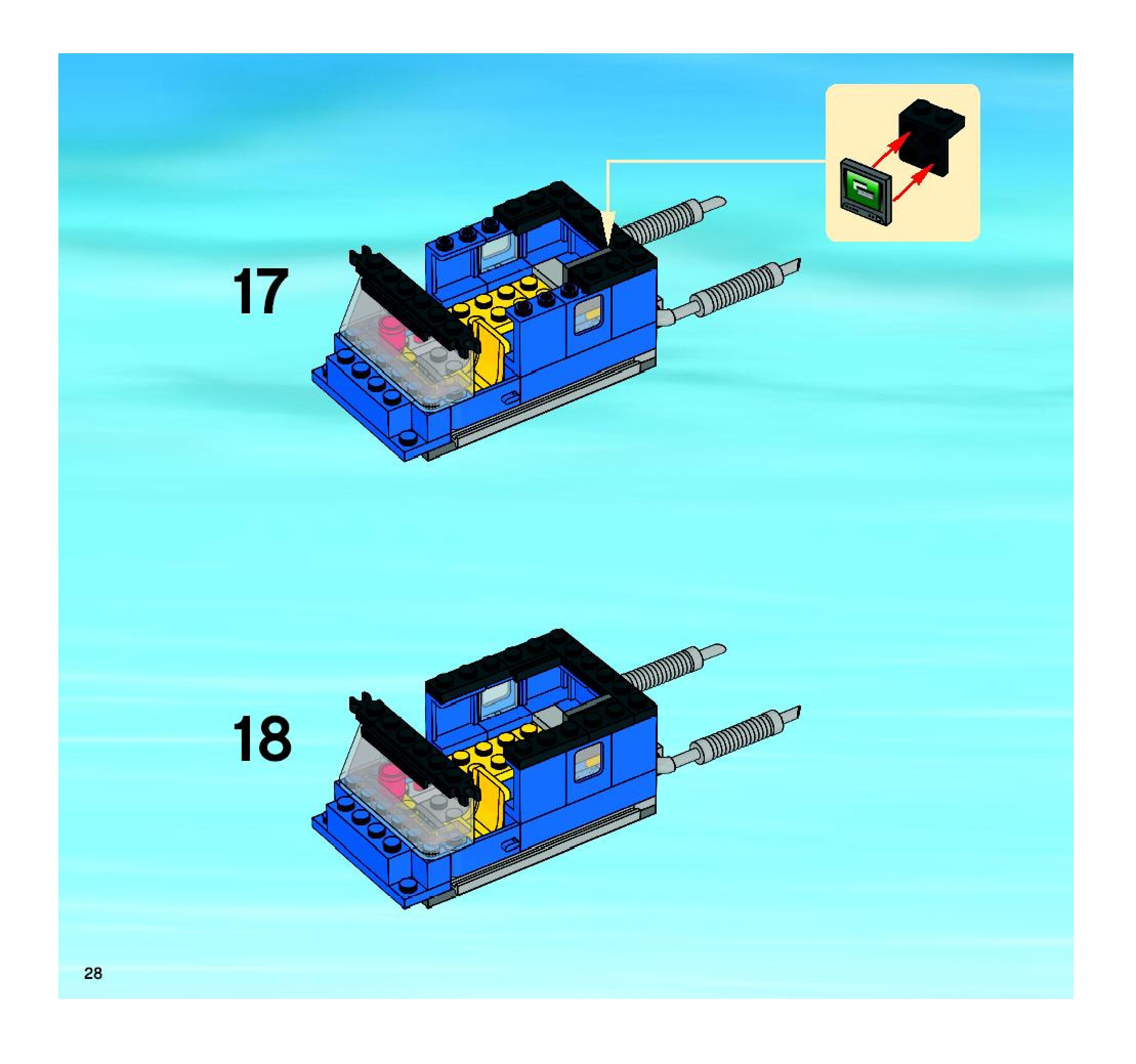 17

18

28