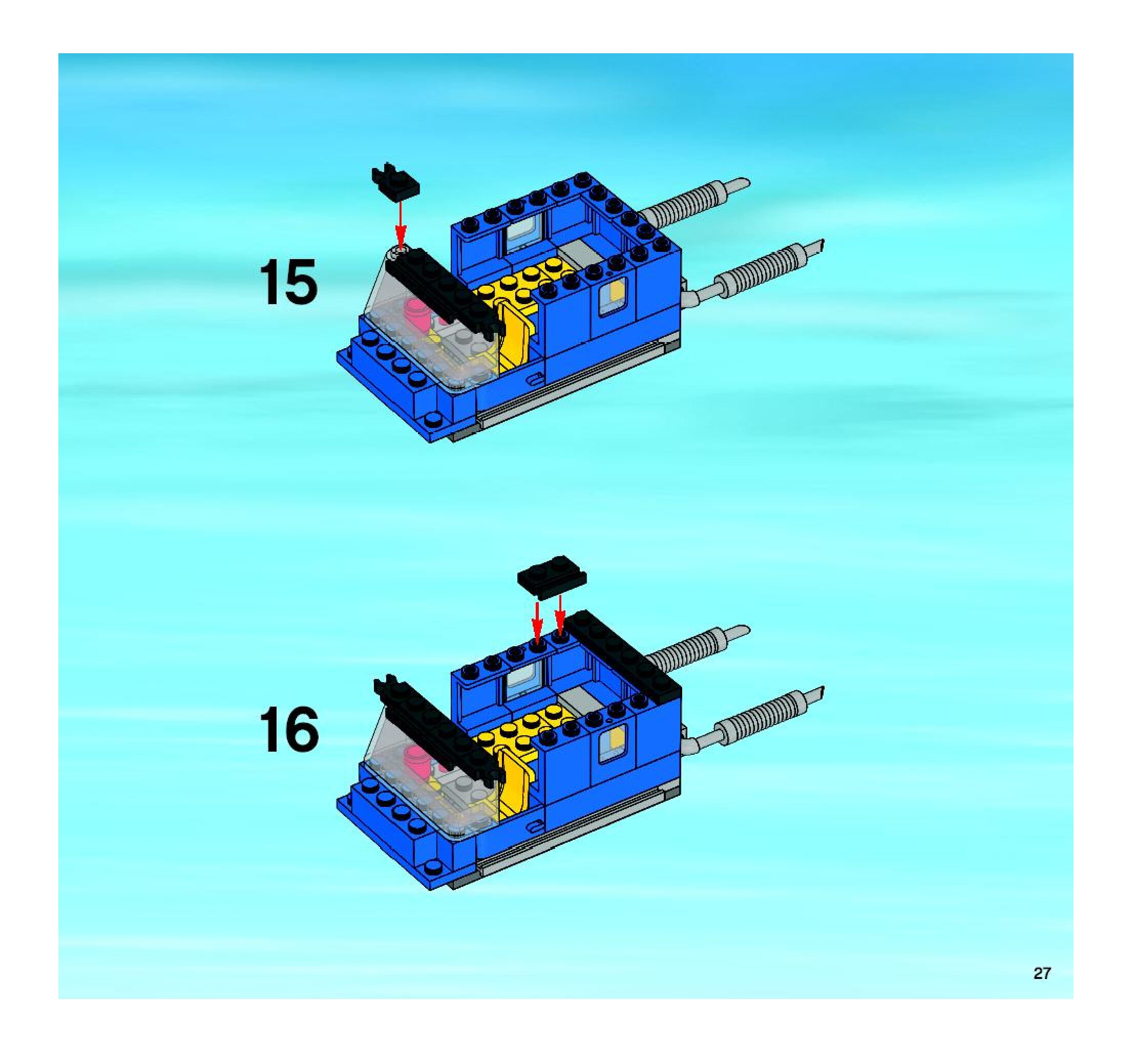 15

16

27