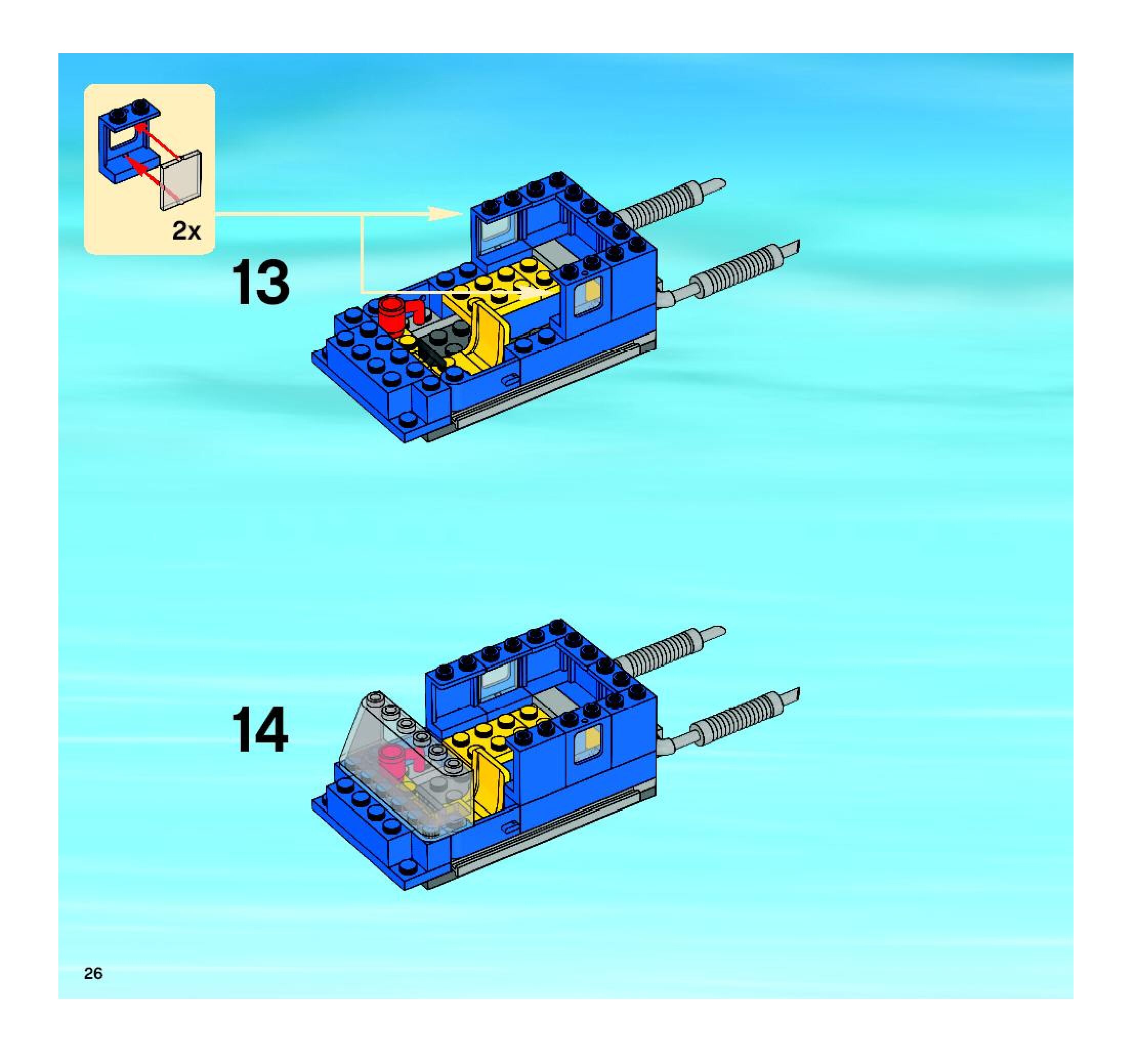 2x

13

14

26