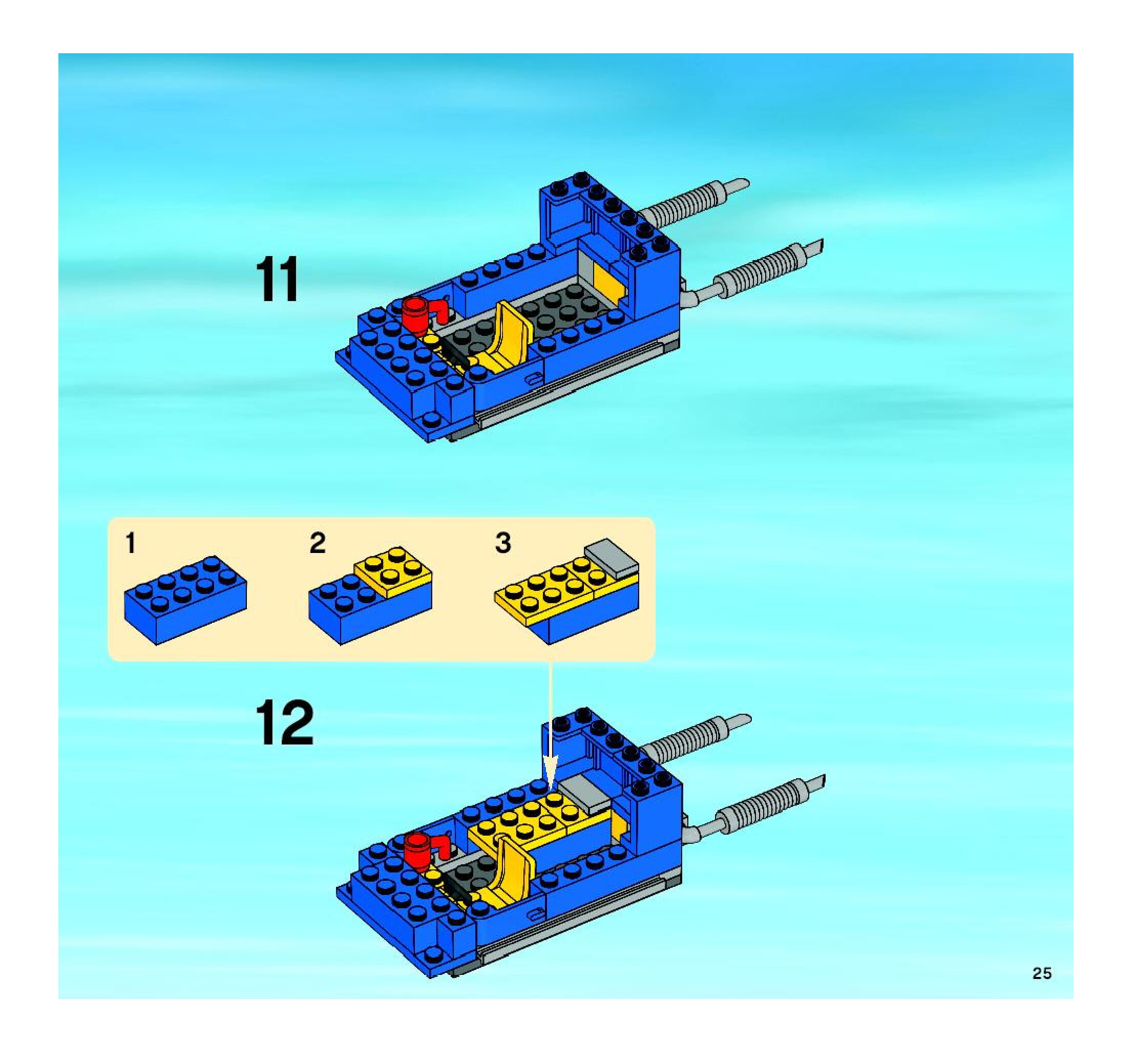 11

1

2

3

12

25