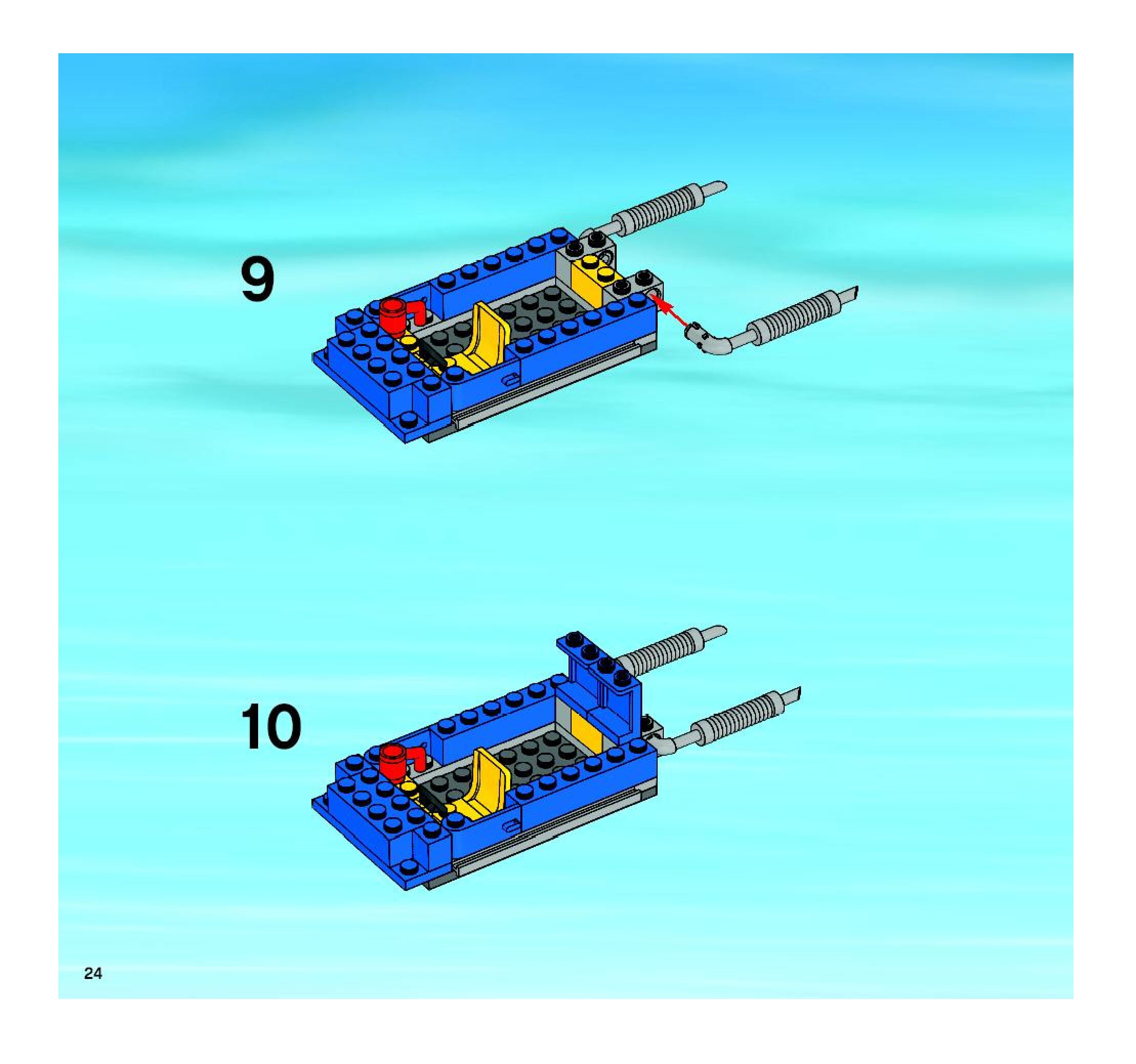 9

10

24