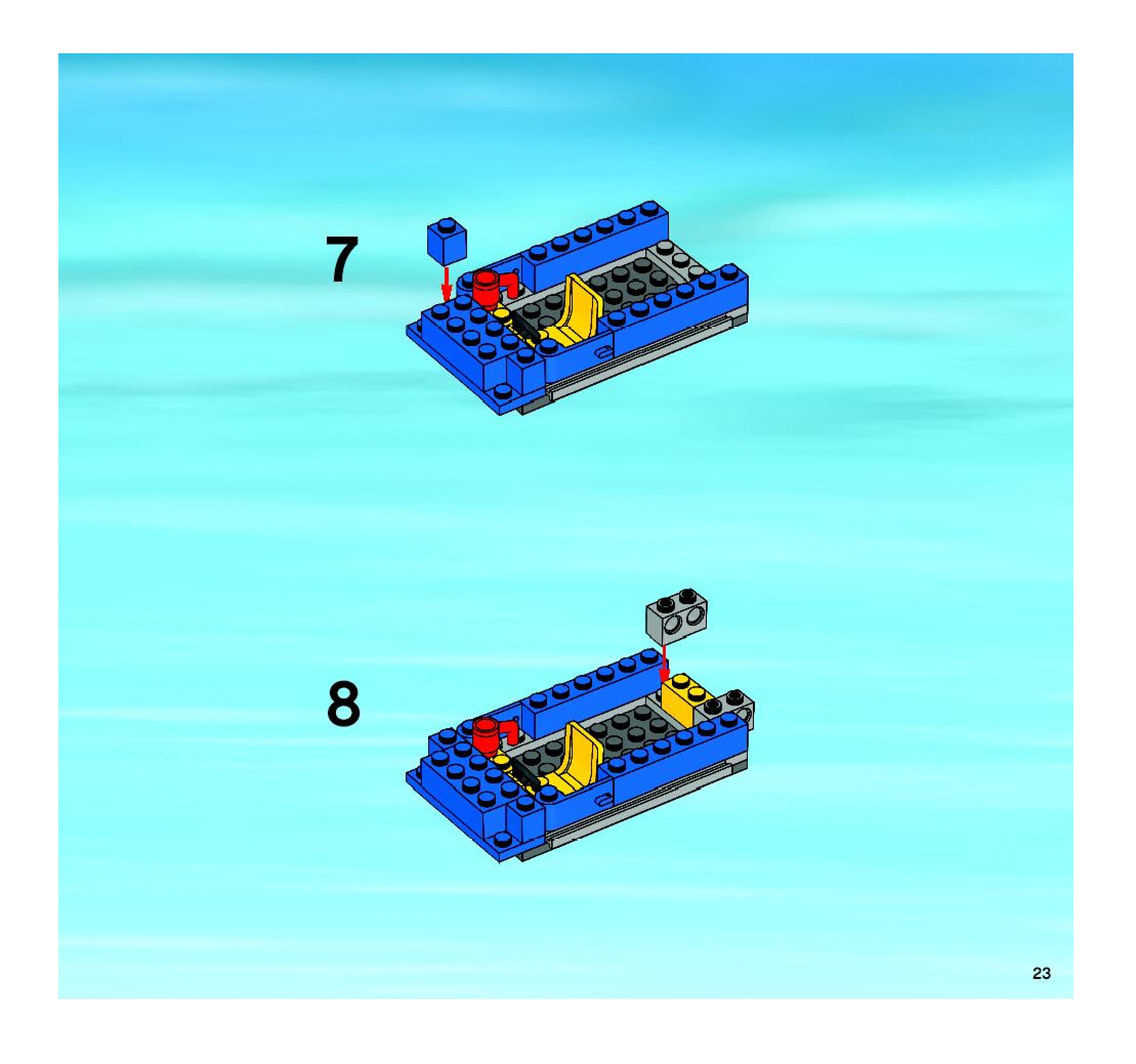 7

8

23