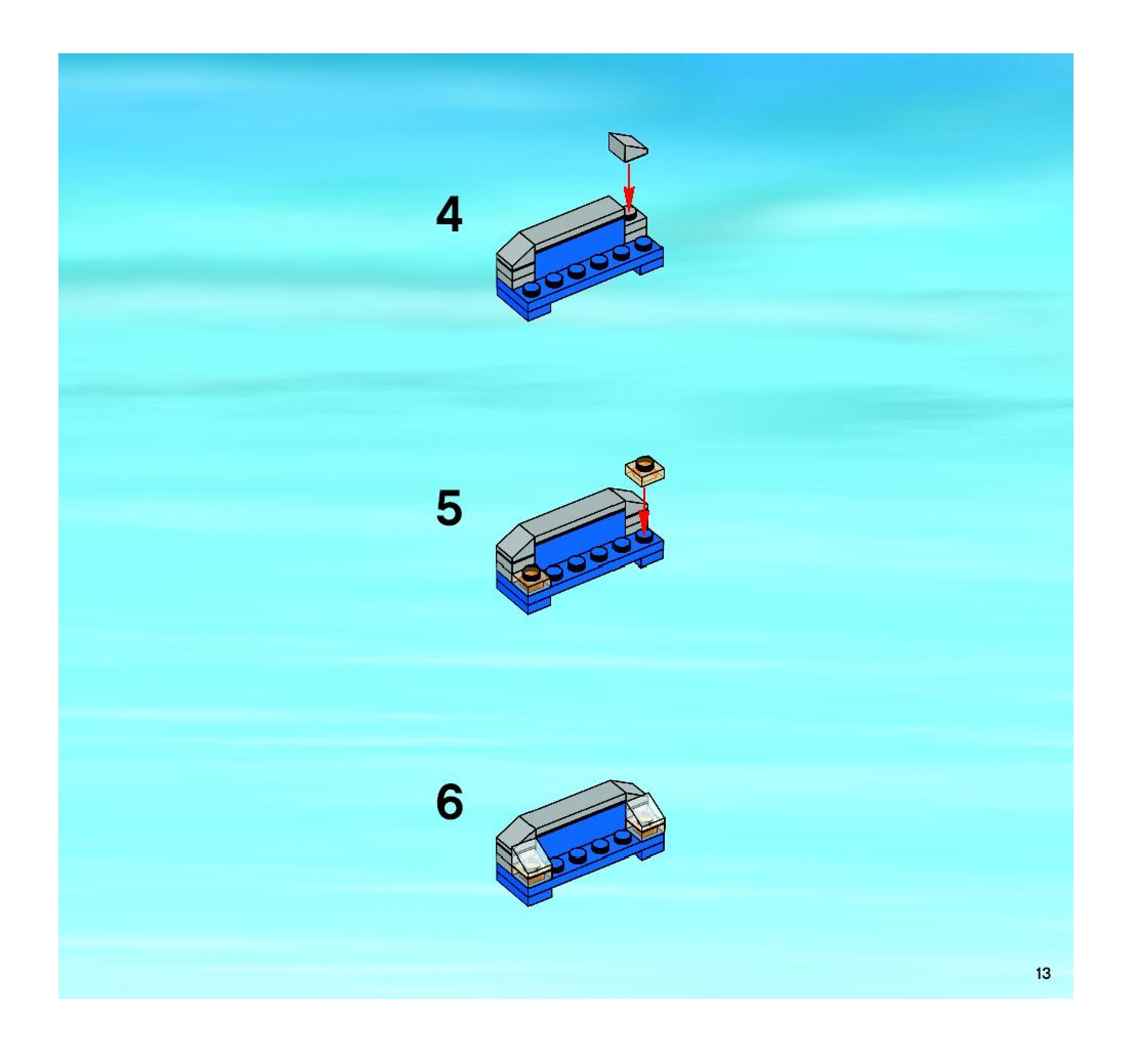 4

5

6

13