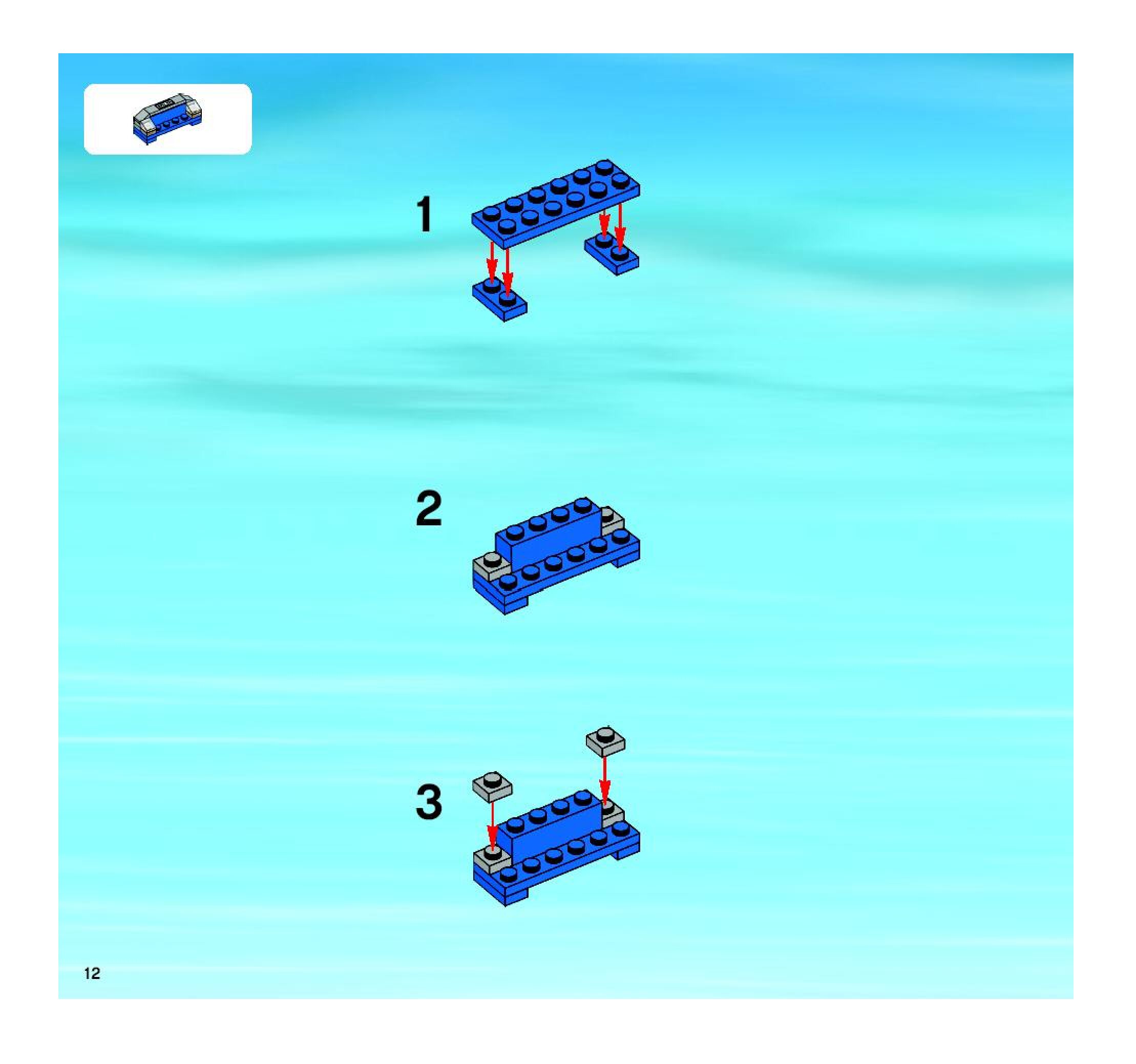 1

2

3

12