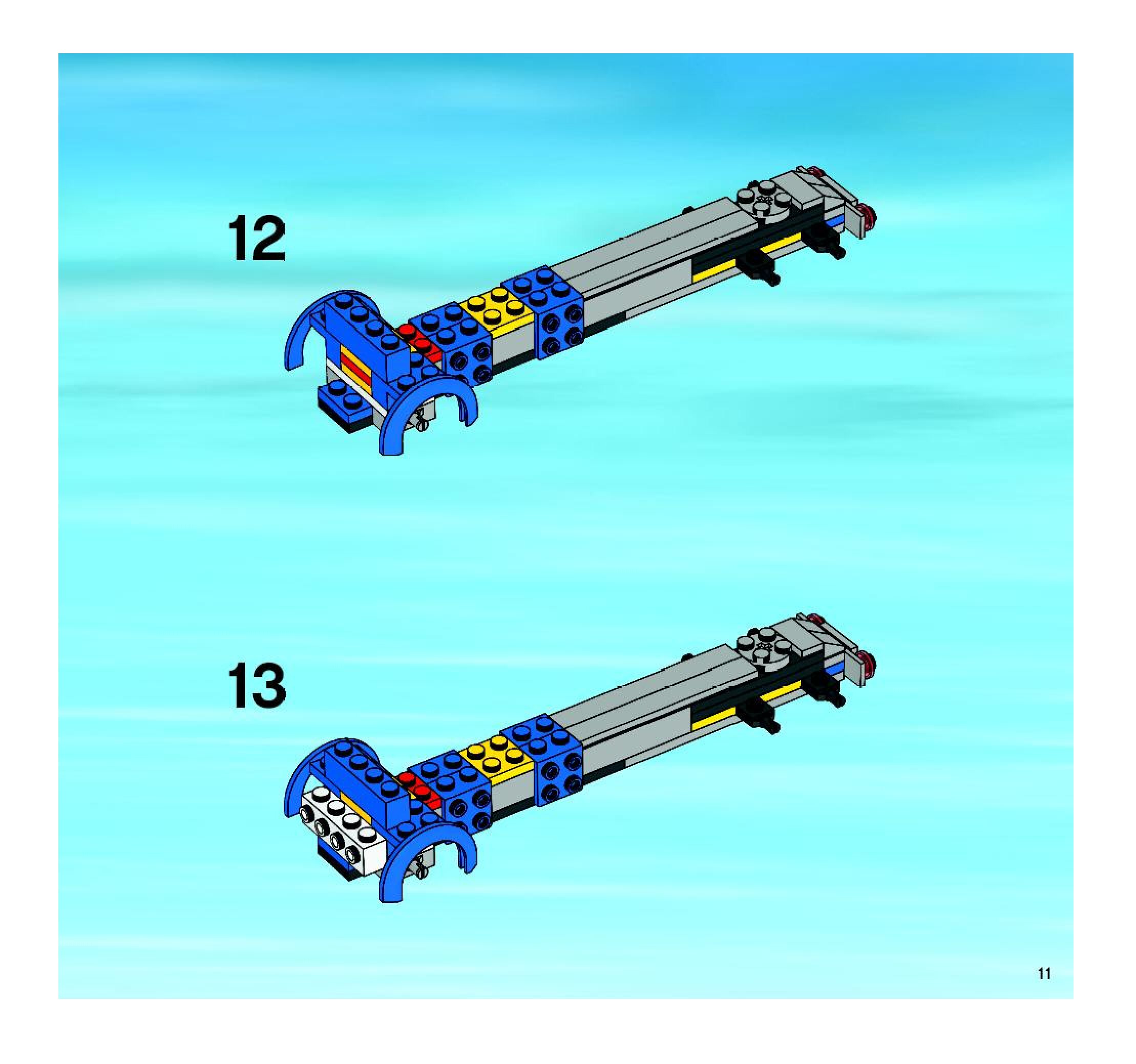 12

13

11