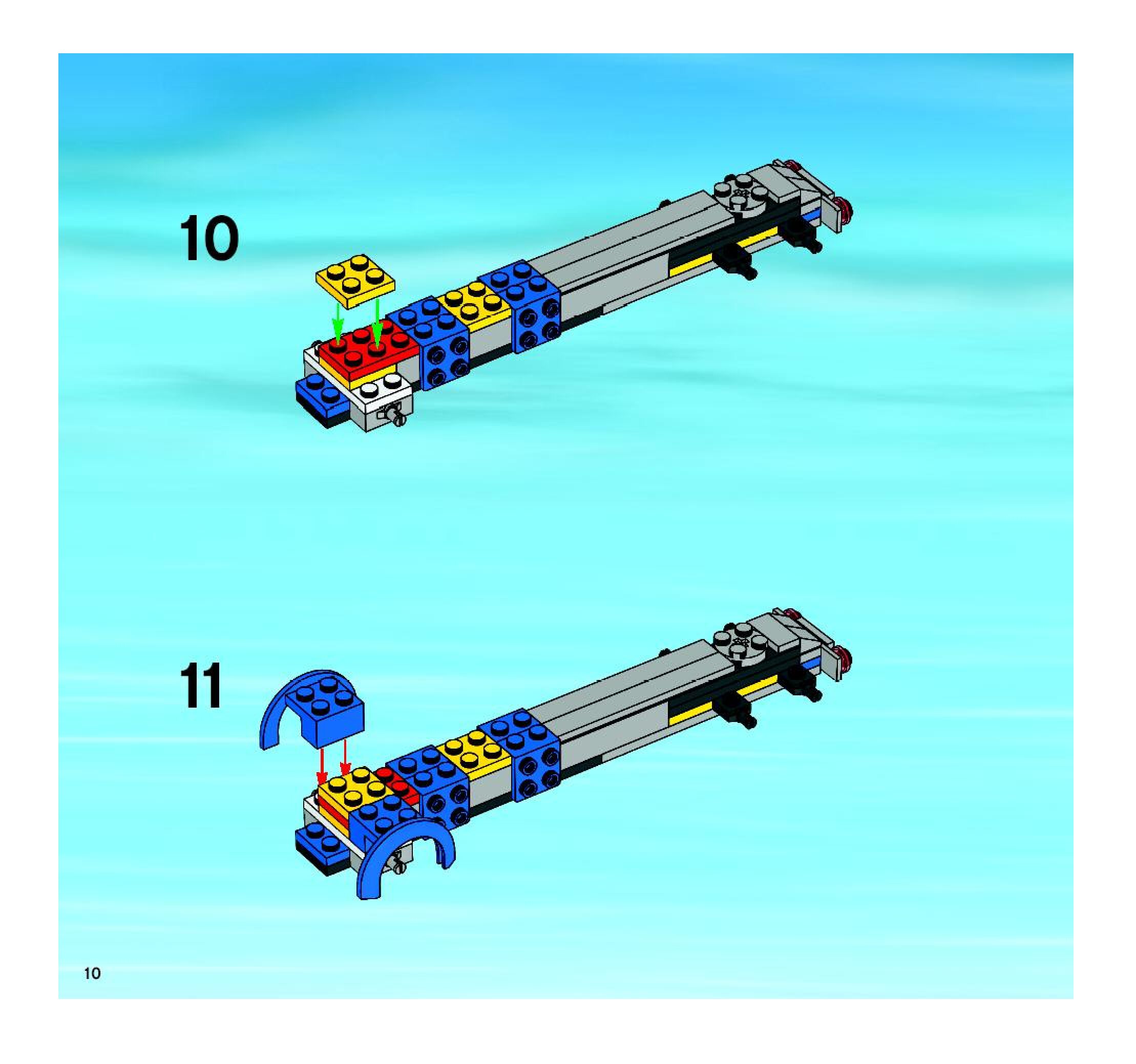 10

11

10