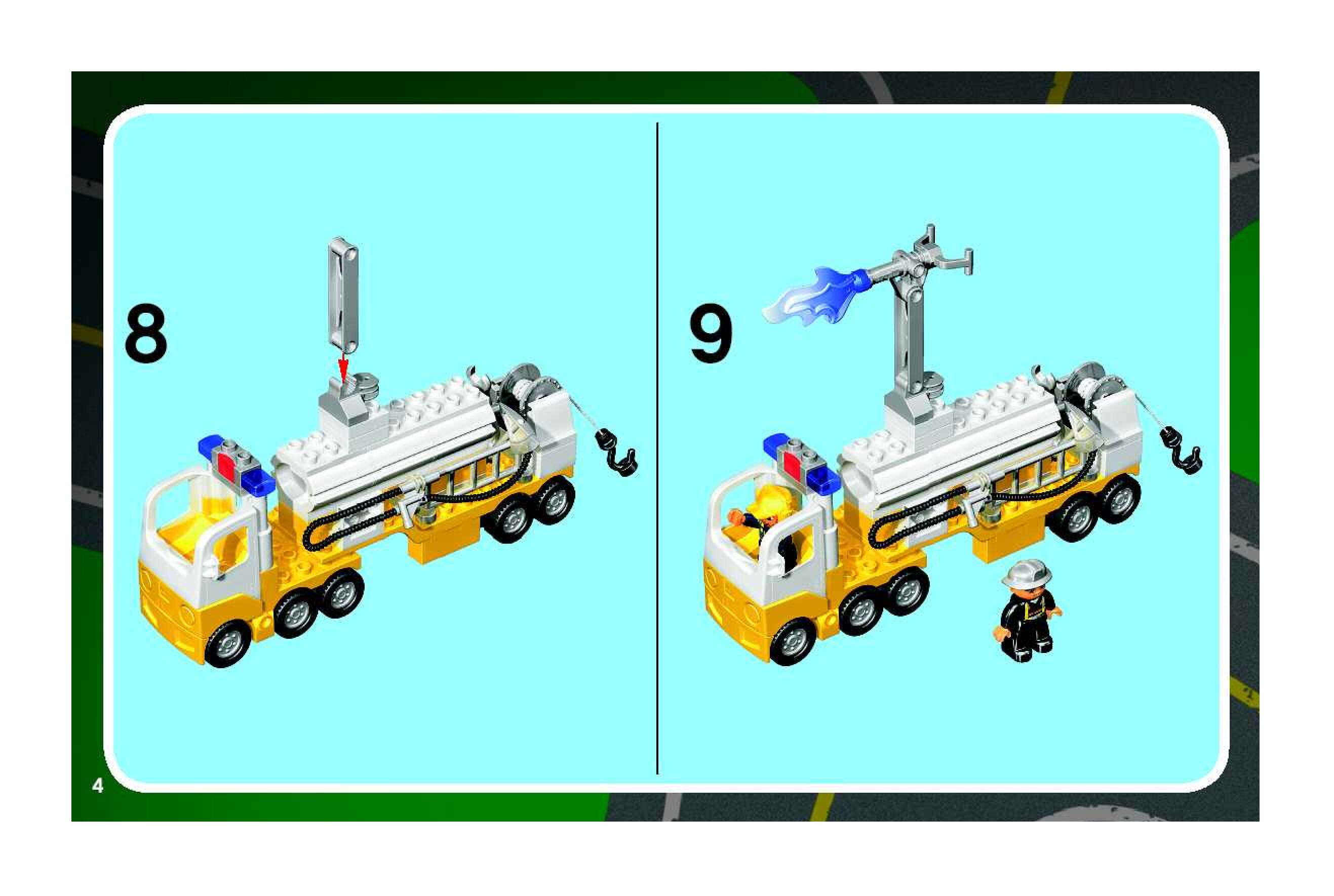 8

9

4