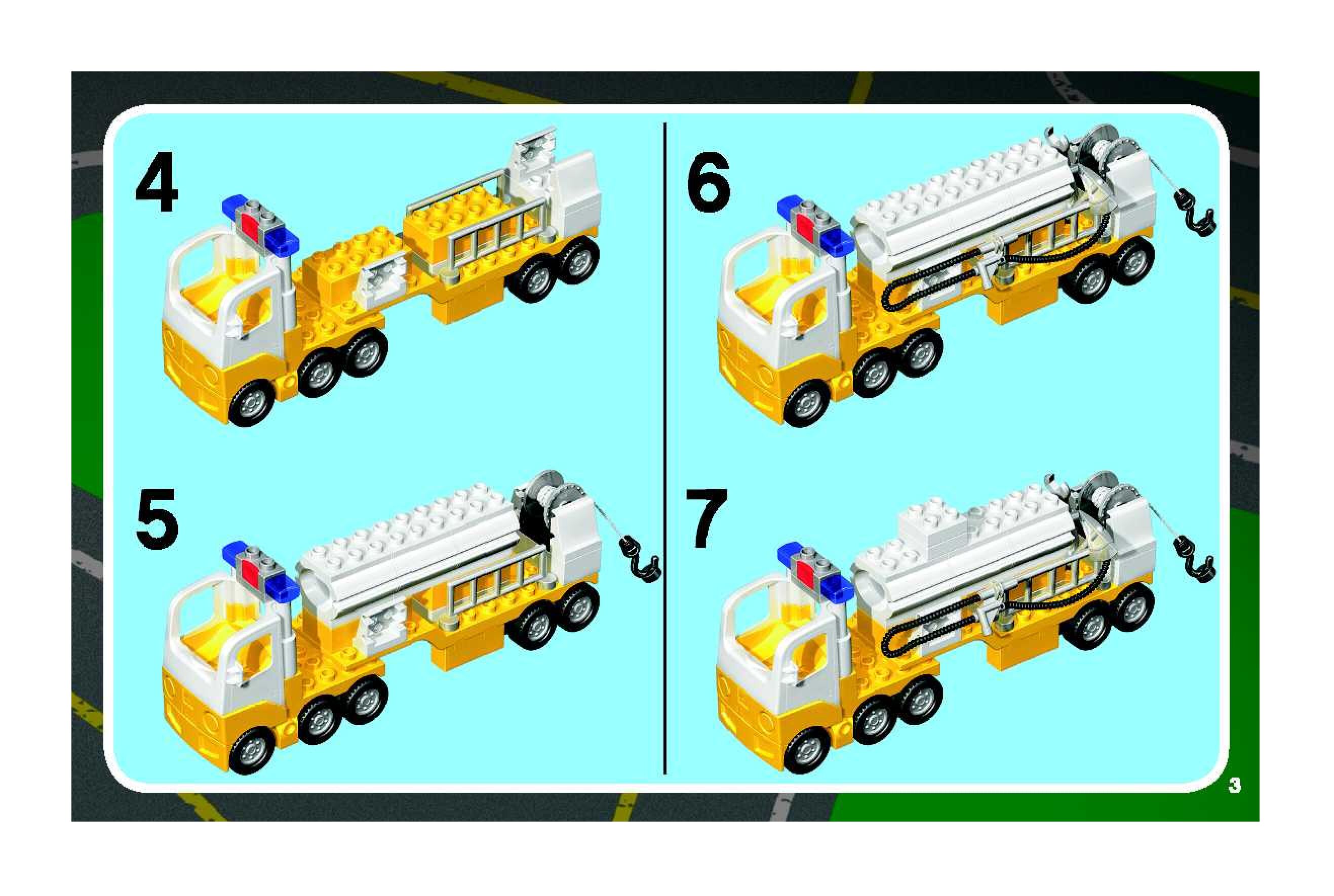 4

5

6

7

3